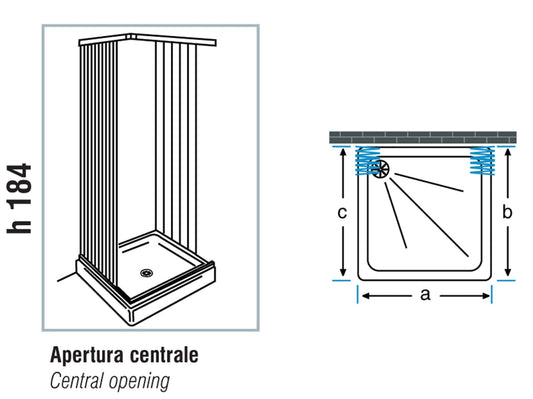 h 184

Apertura centrale
Central opening

c
b
a