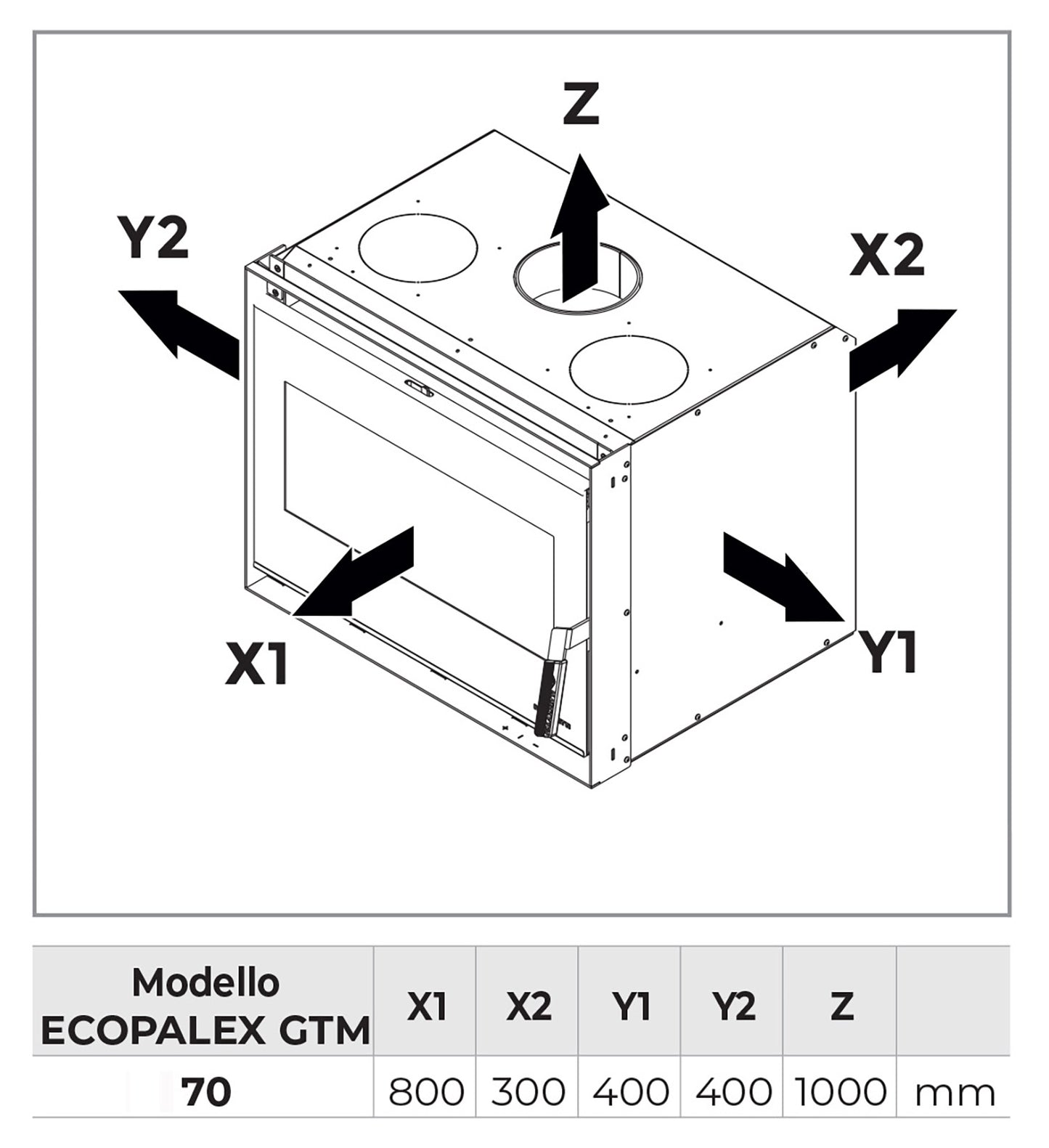 Z

Y2

X2

X1

Y1

| Modello ECOPALEX GTM | X1 | X2 | Y1 | Y2 | Z | |
|---|---|---|---|---|---|---|
| 70 | 800 | 300 | 400 | 400 | 1000 | mm |