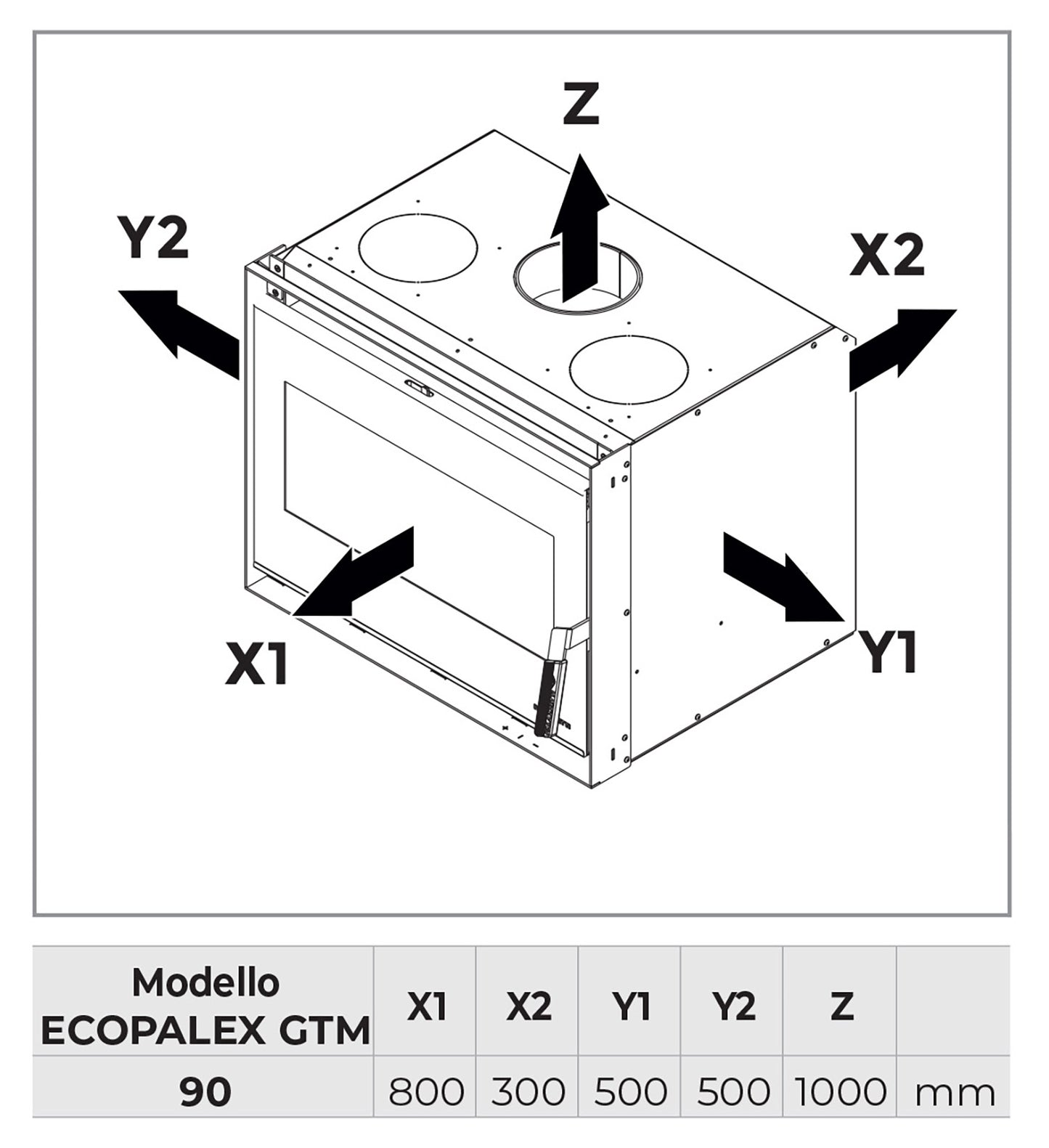 Z

Y2

X2

X1

Y1

| Modello ECOPALEX GTM | X1 | X2 | Y1 | Y2 | Z | |
|---|---|---|---|---|---|---|
| 90 | 800 | 300 | 500 | 500 | 1000 | mm |