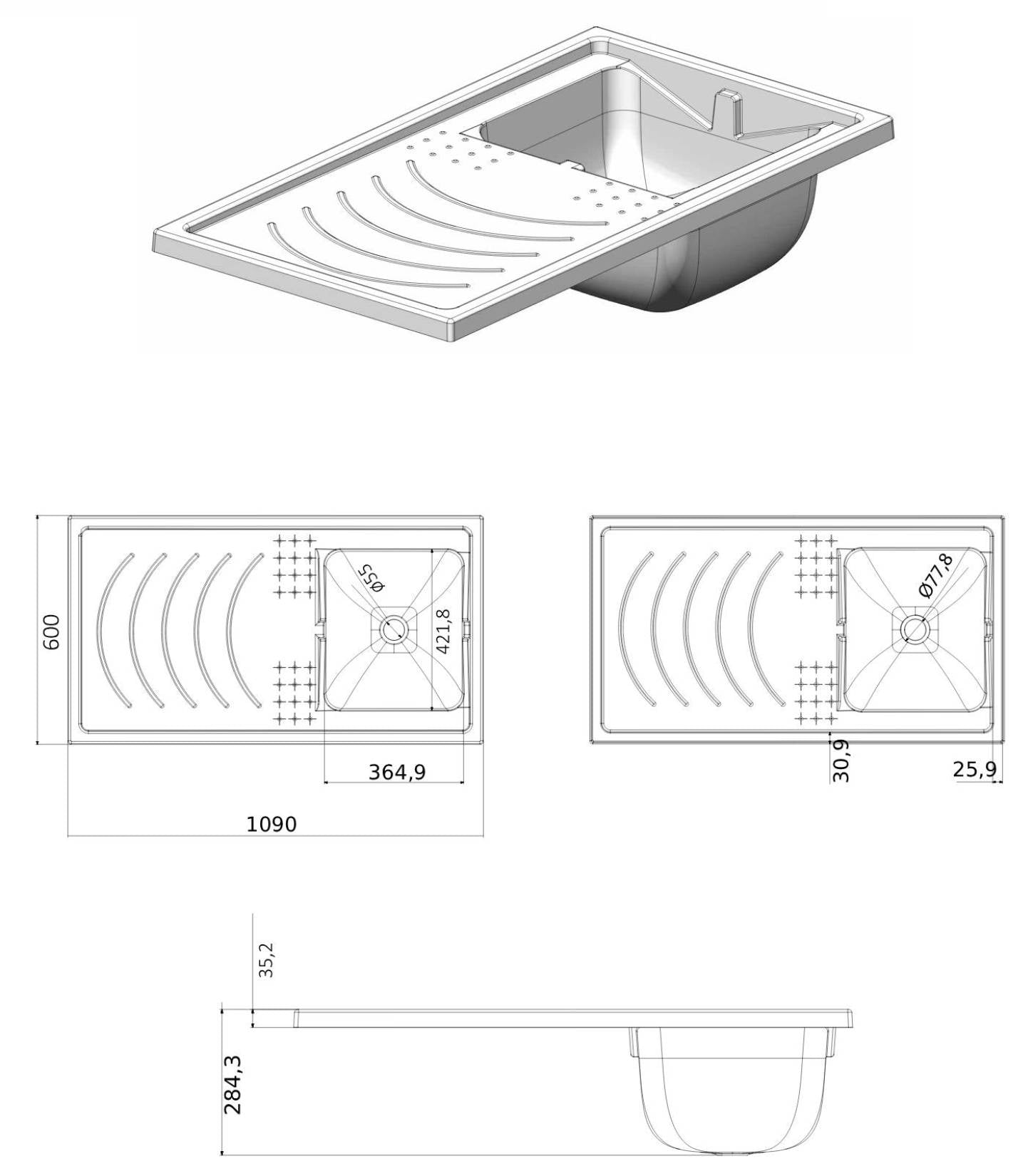 600

Ø55

421,8

364,9

1090

Ø77,8

30,9

25,9

35,2

284,3