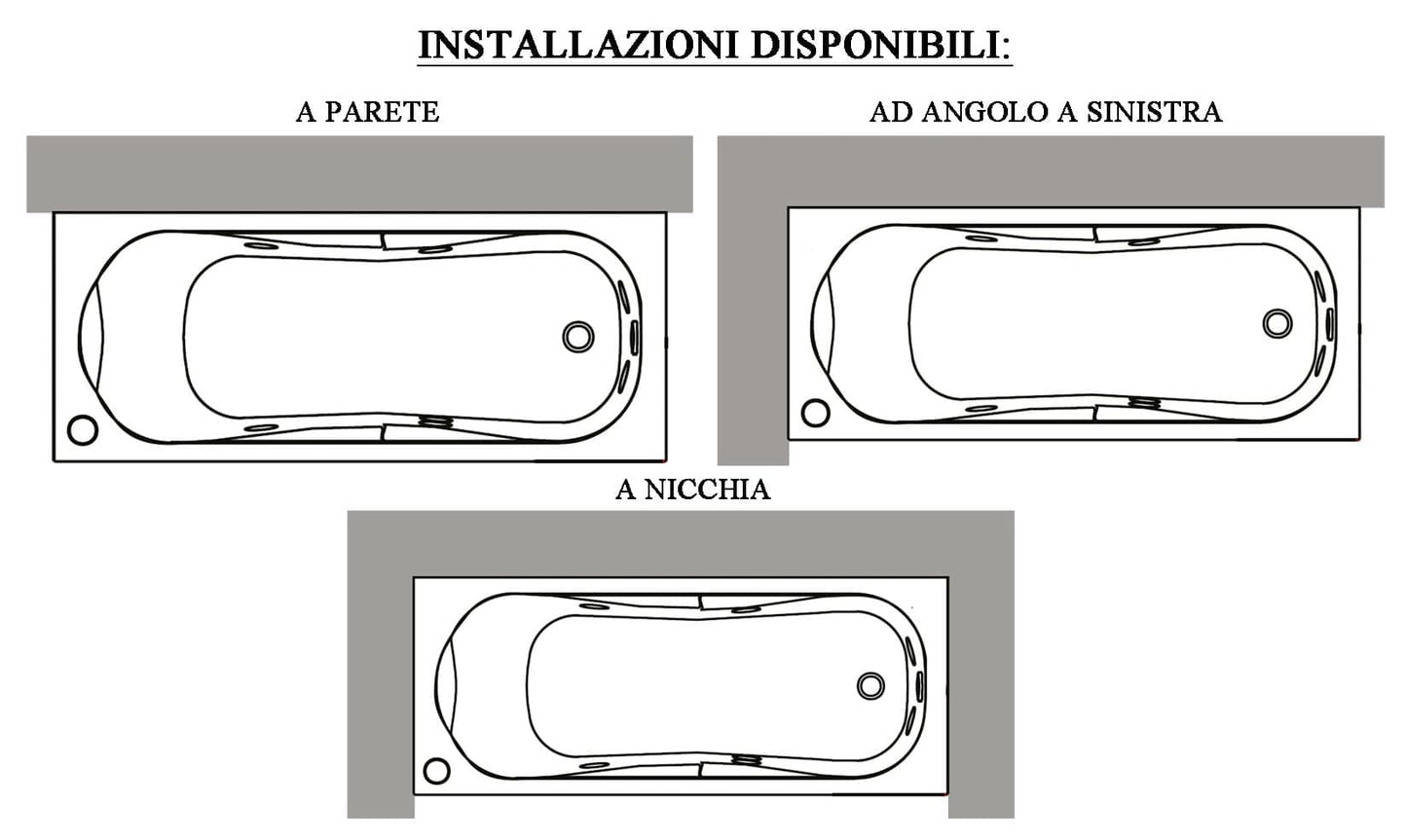 INSTALLAZIONI DISPONIBILI:

A PARETE

AD ANGOLO A SINISTRA

A NICCHIA