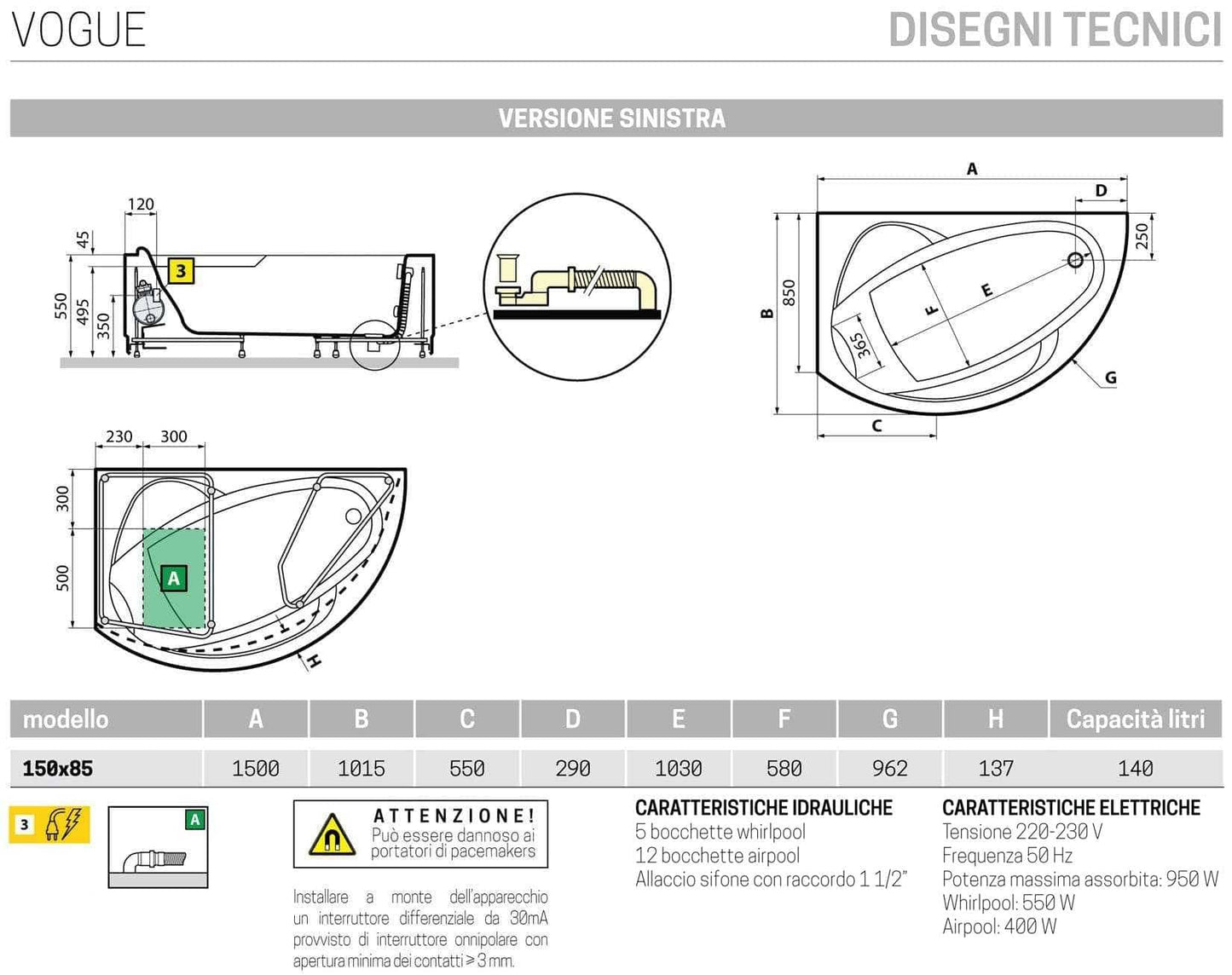 VOGUE

DISEGNI TECNICI

VERSIONE SINISTRA

120
45
550
495
350
3

A
D
250
B
850
F
E
365
G
C

230
300
300
500
A
H

| modello | A | B | C | D | E | F | G | H | Capacità litri |
|---|---|---|---|---|---|---|---|---|---|
| 150x85 | 1500 | 1015 | 550 | 290 | 1030 | 580 | 962 | 137 | 140 |

3

A

ATTENZIONE!
Può essere dannoso ai portatori di pacemakers

Installare a monte dell'apparecchio un interruttore differenziale da 30mA provvisto di interruttore onnipolare con apertura minima dei contatti ≥ 3 mm.

CARATTERISTICHE IDRAULICHE
5 bocchette whirlpool
12 bocchette airpool
Allaccio sifone con raccordo 1 1/2"

CARATTERISTICHE ELETTRICHE
Tensione 220-230 V
Frequenza 50 Hz
Potenza massima assorbita: 950 W
Whirlpool: 550 W
Airpool: 400 W