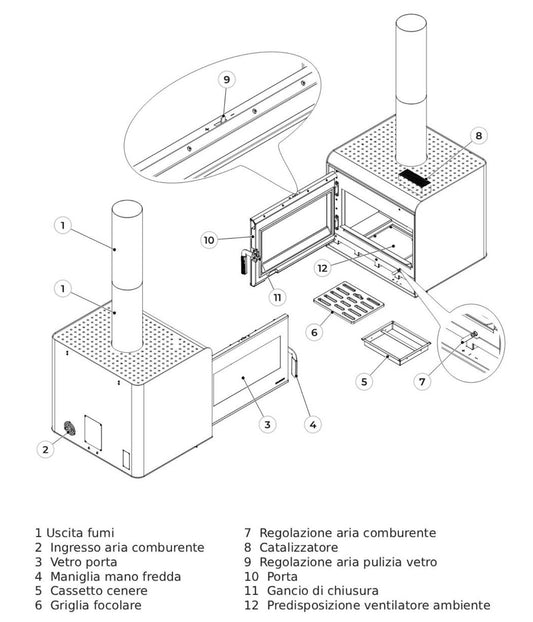 9

8

1

10

12

1

11

6

5

7

3

4

2

1 Uscita fumi
2 Ingresso aria comburente
3 Vetro porta
4 Maniglia mano fredda
5 Cassetto cenere
6 Griglia focolare

7 Regolazione aria comburente
8 Catalizzatore
9 Regolazione aria pulizia vetro
10 Porta
11 Gancio di chiusura
12 Predisposizione ventilatore ambiente