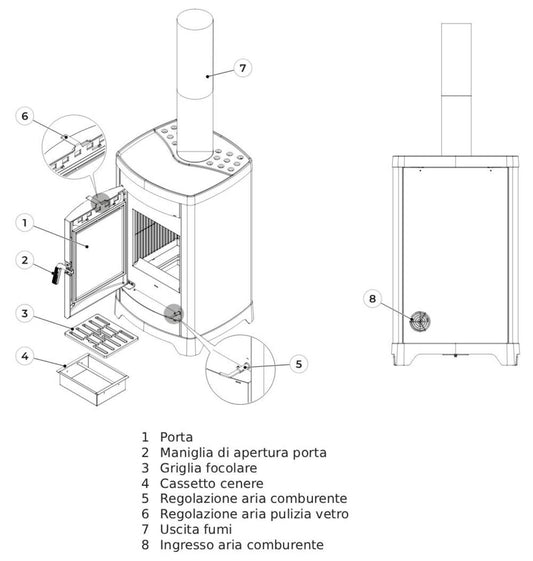 7
6
1
2
3
4
5
8

1 Porta
2 Maniglia di apertura porta
3 Griglia focolare
4 Cassetto cenere
5 Regolazione aria comburente
6 Regolazione aria pulizia vetro
7 Uscita fumi
8 Ingresso aria comburente