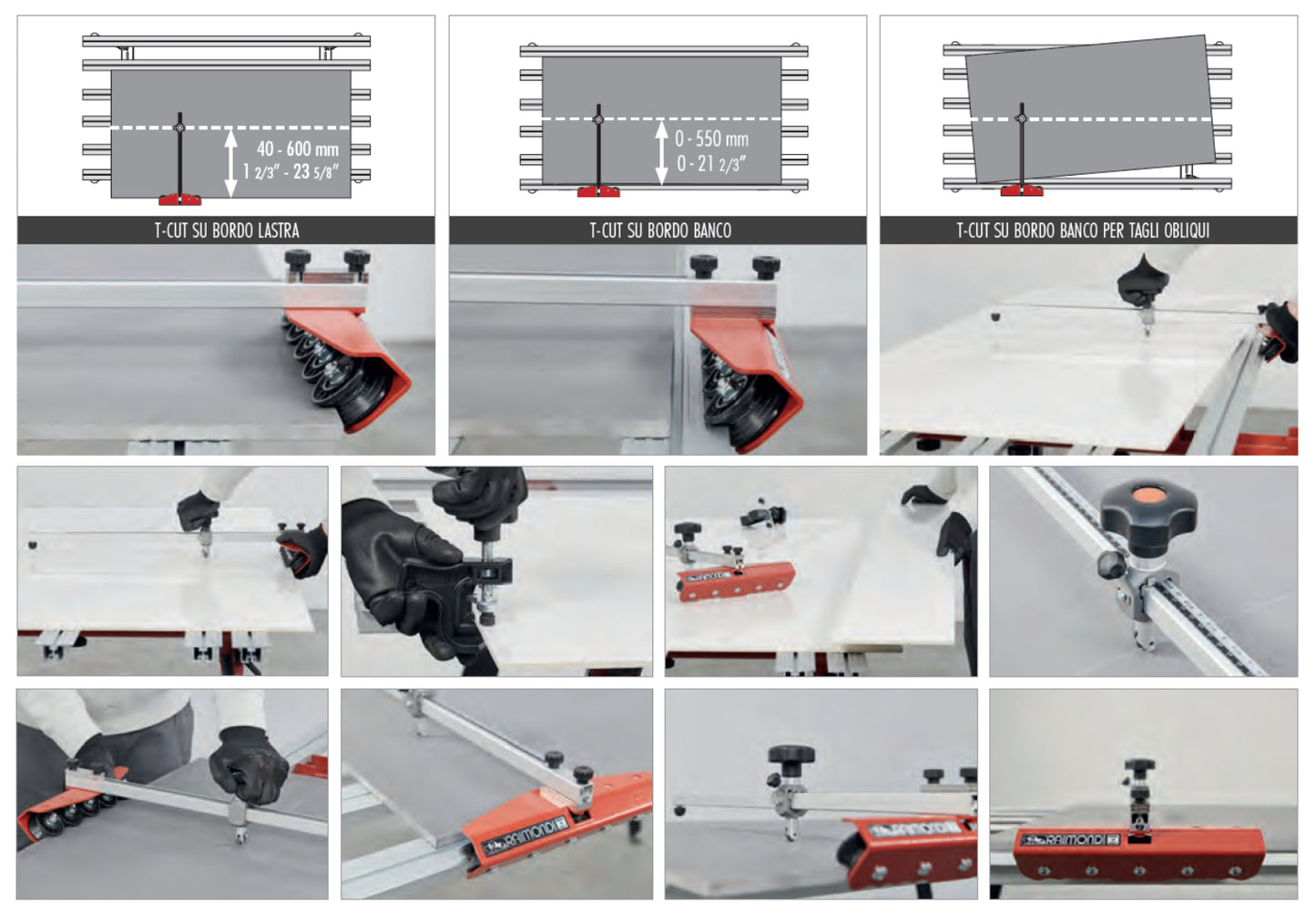 40 - 600 mm
1 2/3" - 23 5/8"

T-CUT SU BORDO LASTRA

0 - 550 mm
0 - 21 2/3"

T-CUT SU BORDO BANCO

T-CUT SU BORDO BANCO PER TAGLI OBLIQUI

RAIMONDI

RAIMONDI

RAIMONDI

RAIMONDI