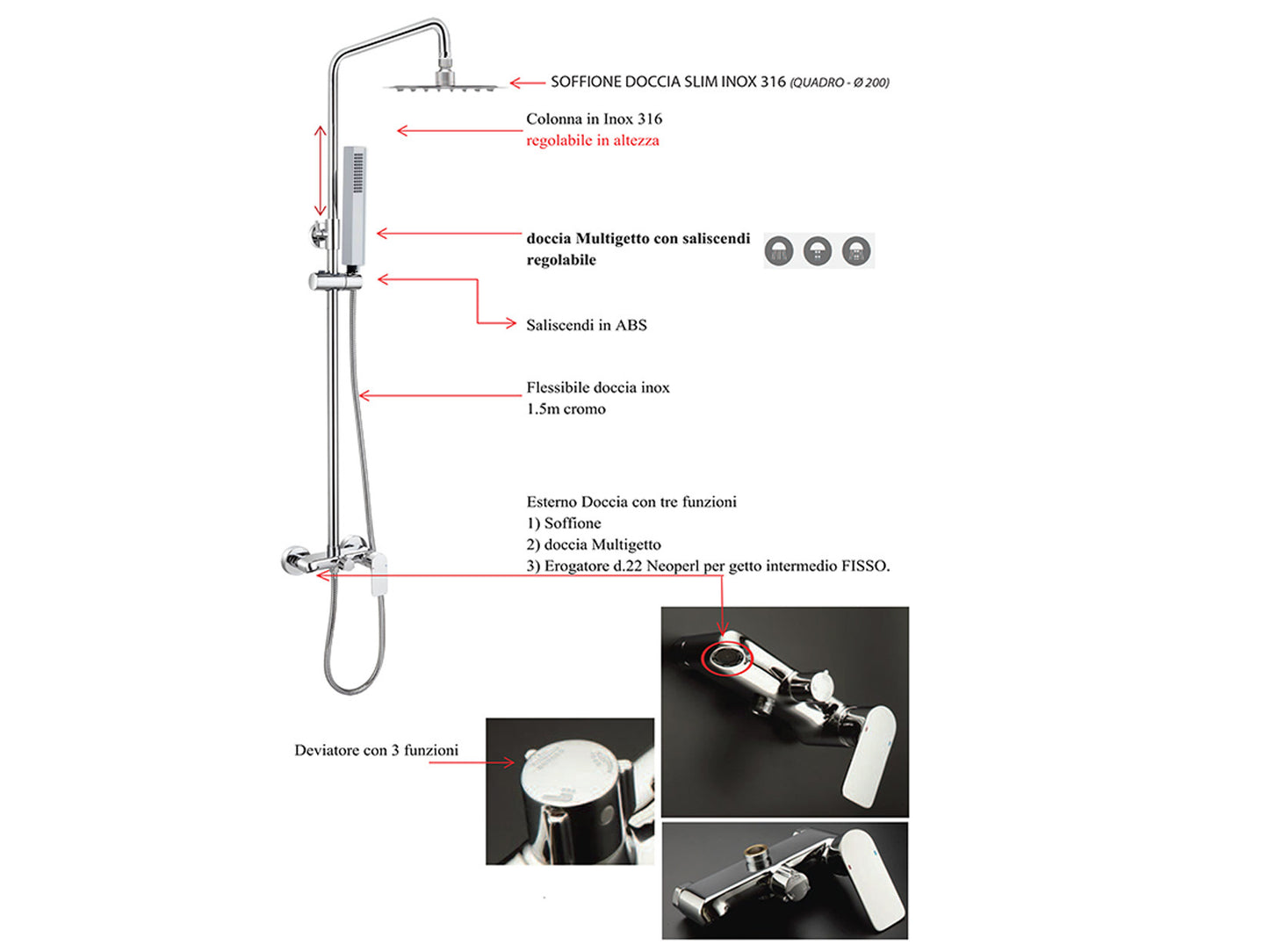 SOFFIONE DOCCIA SLIM INOX 316 (QUADRO - Ø 200)

Colonna in Inox 316
regolabile in altezza

doccia Multigetto con saliscendi regolabile

Saliscendi in ABS

Flessibile doccia inox
1.5m cromo

Esterno Doccia con tre funzioni
1) Soffione
2) doccia Multigetto
3) Erogatore d.22 Neoperl per getto intermedio FISSO.

Deviatore con 3 funzioni