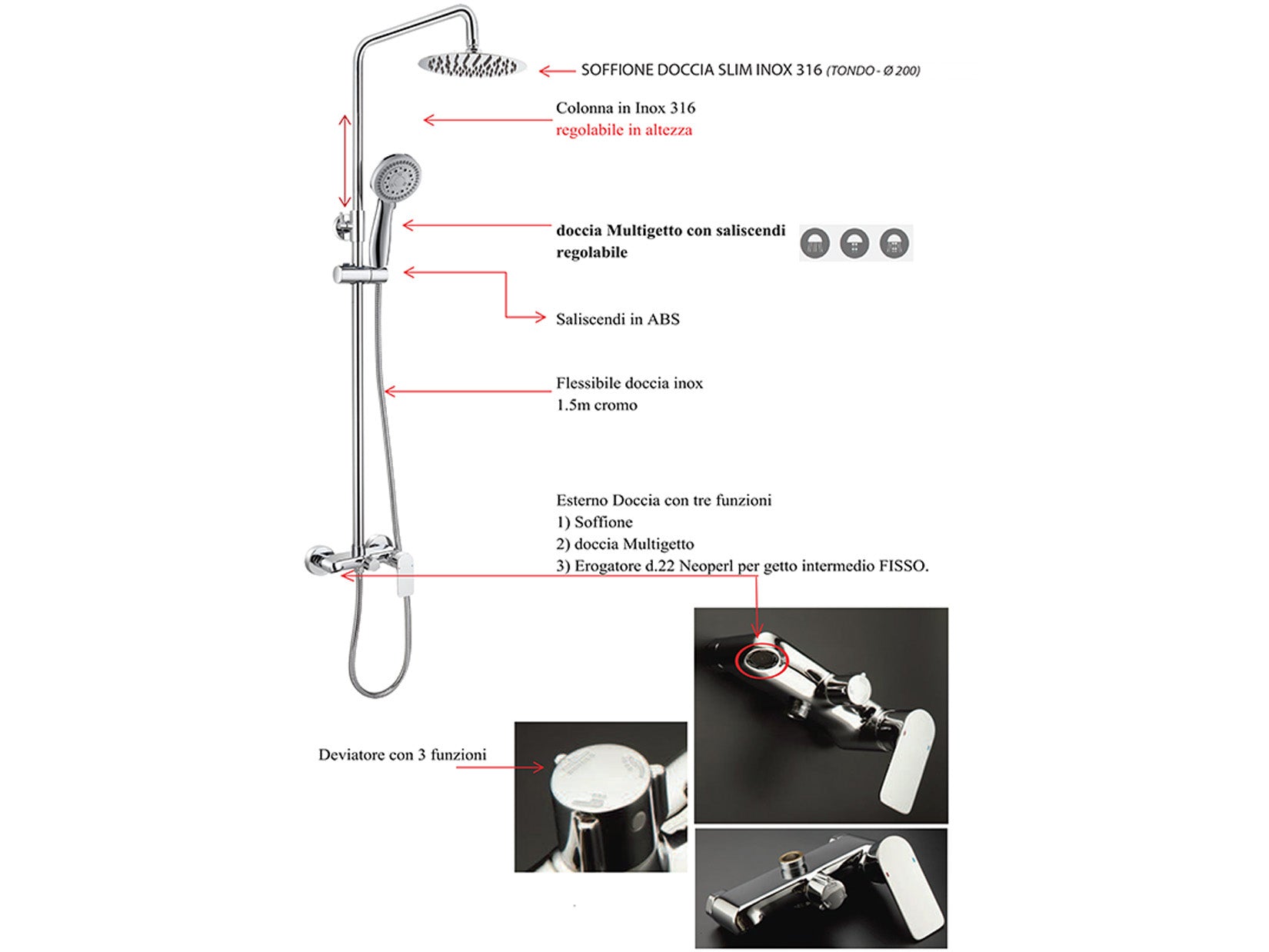 SOFFIONE DOCCIA SLIM INOX 316 (TONDO - Ø 200)

Colonna in Inox 316
regolabile in altezza

doccia Multigetto con saliscendi regolabile

Saliscendi in ABS

Flessibile doccia inox
1.5m cromo

Esterno Doccia con tre funzioni
1) Soffione
2) doccia Multigetto
3) Erogatore d.22 Neoperl per getto intermedio FISSO.

Deviatore con 3 funzioni