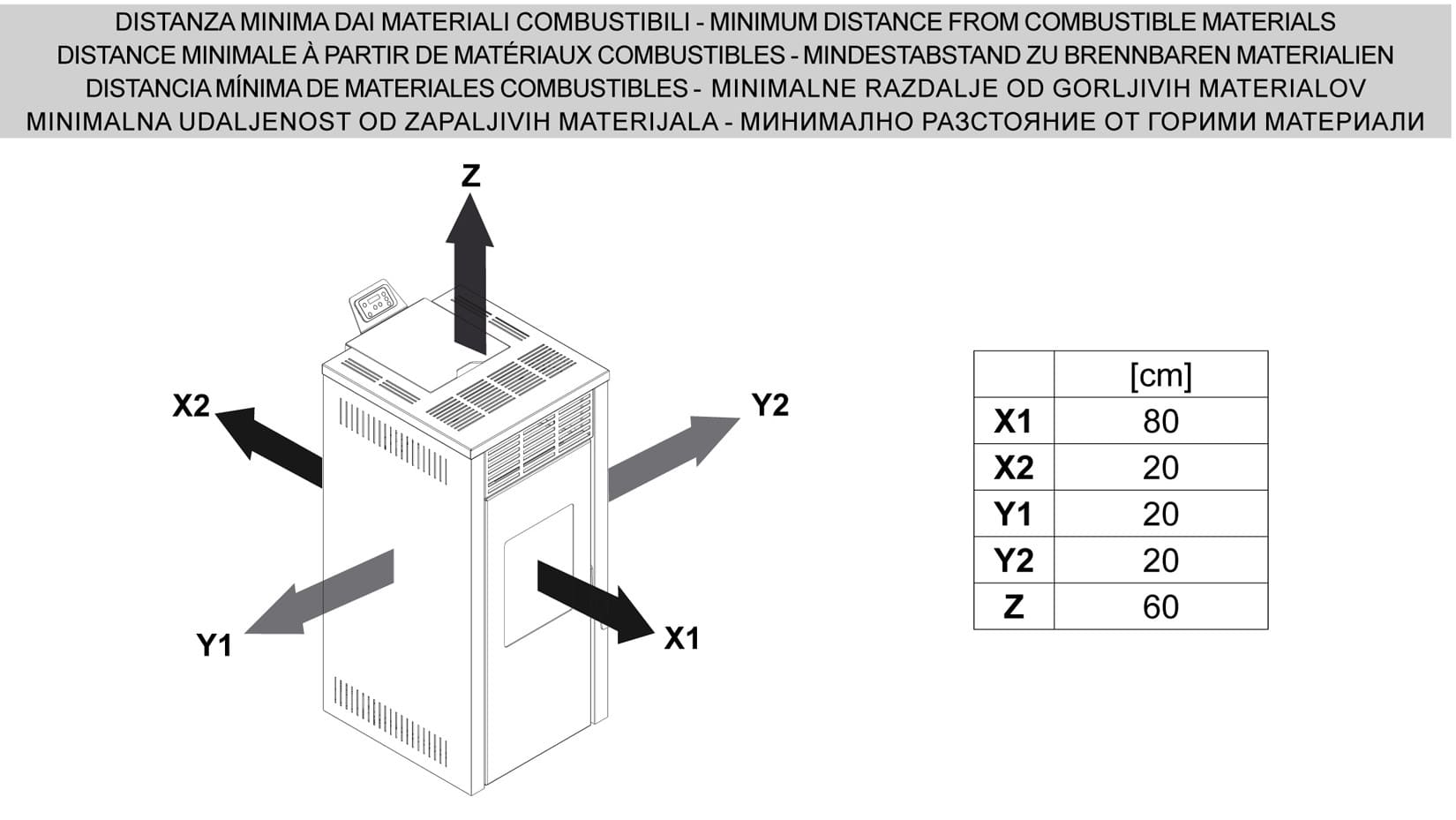 DISTANZA MINIMA DAI MATERIALI COMBUSTIBILI - MINIMUM DISTANCE FROM COMBUSTIBLE MATERIALS
DISTANCE MINIMALE À PARTIR DE MATÉRIAUX COMBUSTIBLES - MINDESTABSTAND ZU BRENNBAREN MATERIALIEN
DISTANCIA MÍNIMA DE MATERIALES COMBUSTIBLES - MINIMALNE RAZDALJE OD GORLJIVIH MATERIALOV
MINIMALNA UDALJENOST OD ZAPALJIVIH MATERIJALA - МИНИМАЛНО РАЗСТОЯНИЕ ОТ ГОРИМИ МАТЕРИАЛИ

Z
X2
Y2
Y1
X1

| | [cm] |
|---|---|
| X1 | 80 |
| X2 | 20 |
| Y1 | 20 |
| Y2 | 20 |
| Z | 60 |