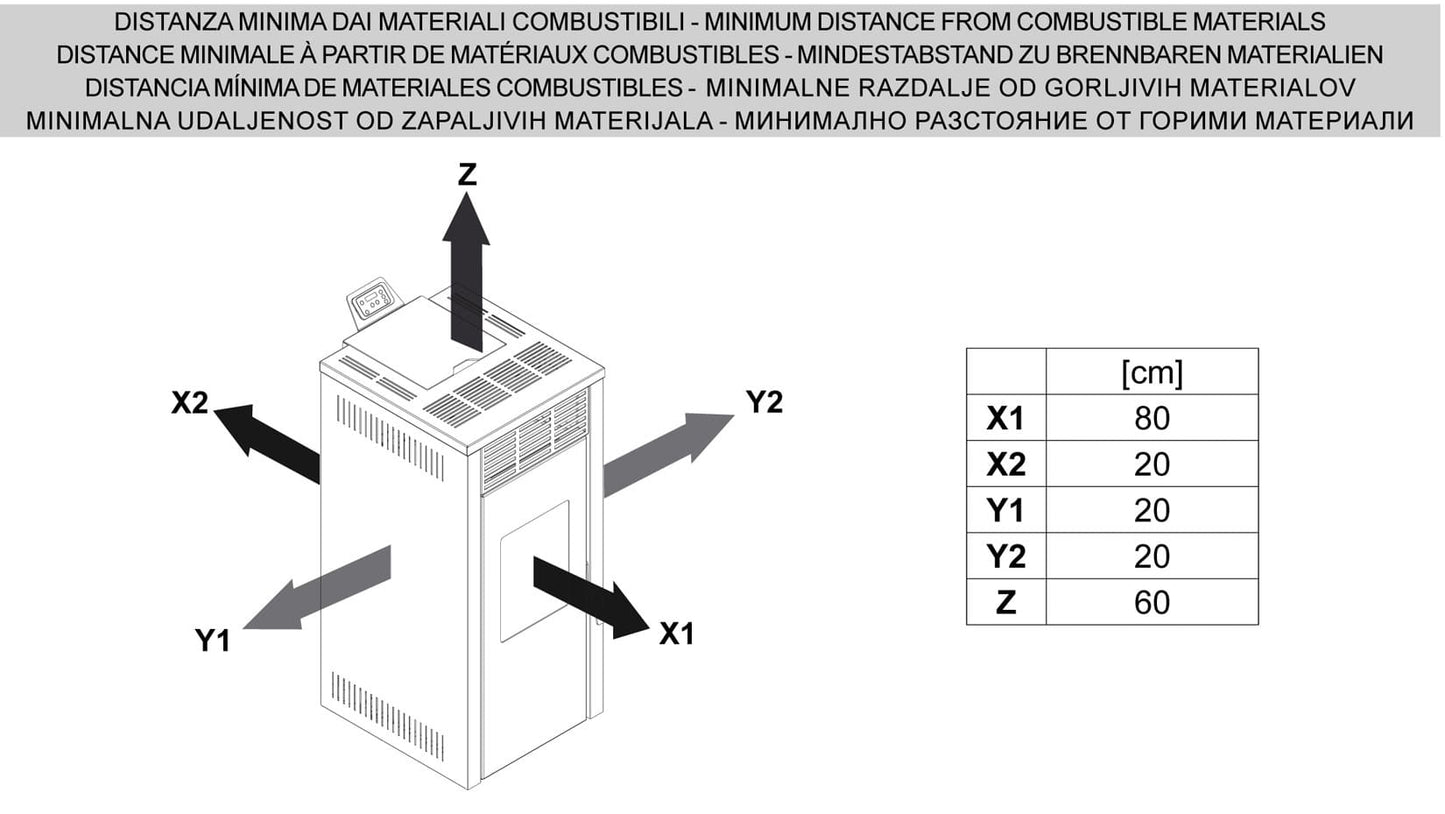 DISTANZA MINIMA DAI MATERIALI COMBUSTIBILI - MINIMUM DISTANCE FROM COMBUSTIBLE MATERIALS
DISTANCE MINIMALE À PARTIR DE MATÉRIAUX COMBUSTIBLES - MINDESTABSTAND ZU BRENNBAREN MATERIALIEN
DISTANCIA MÍNIMA DE MATERIALES COMBUSTIBLES - MINIMALNE RAZDALJE OD GORLJIVIH MATERIALOV
MINIMALNA UDALJENOST OD ZAPALJIVIH MATERIJALA - МИНИМАЛНО РАЗСТОЯНИЕ ОТ ГОРИМИ МАТЕРИАЛИ

Z
X2
Y2
Y1
X1

| | [cm] |
|---|---|
| X1 | 80 |
| X2 | 20 |
| Y1 | 20 |
| Y2 | 20 |
| Z | 60 |