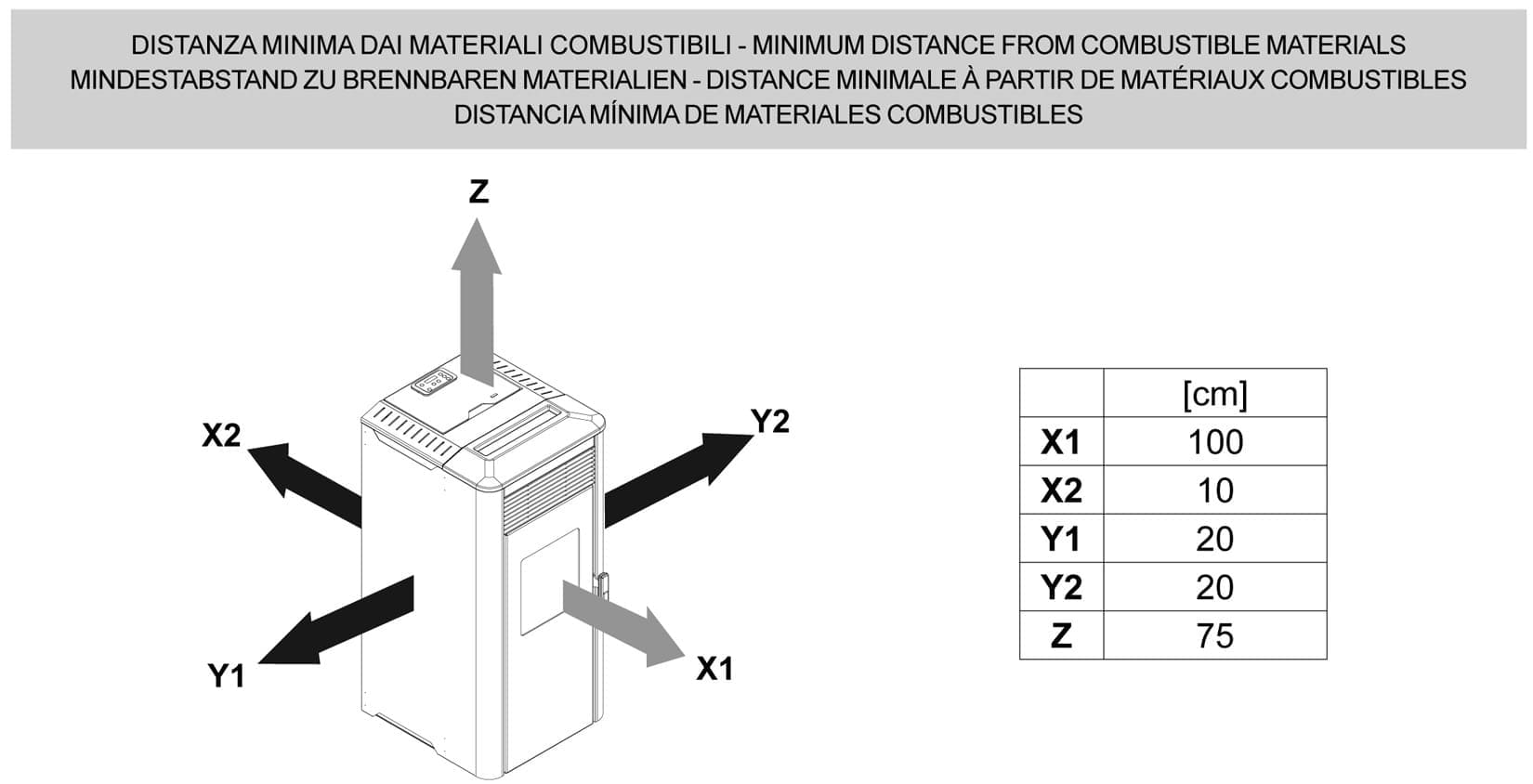 DISTANZA MINIMA DAI MATERIALI COMBUSTIBILI - MINIMUM DISTANCE FROM COMBUSTIBLE MATERIALS
MINDESTABSTAND ZU BRENNBAREN MATERIALIEN - DISTANCE MINIMALE À PARTIR DE MATÉRIAUX COMBUSTIBLES
DISTANCIA MÍNIMA DE MATERIALES COMBUSTIBLES

Z
X2
Y2
Y1
X1

| | [cm] |
|---|---|
| X1 | 100 |
| X2 | 10 |
| Y1 | 20 |
| Y2 | 20 |
| Z | 75 |