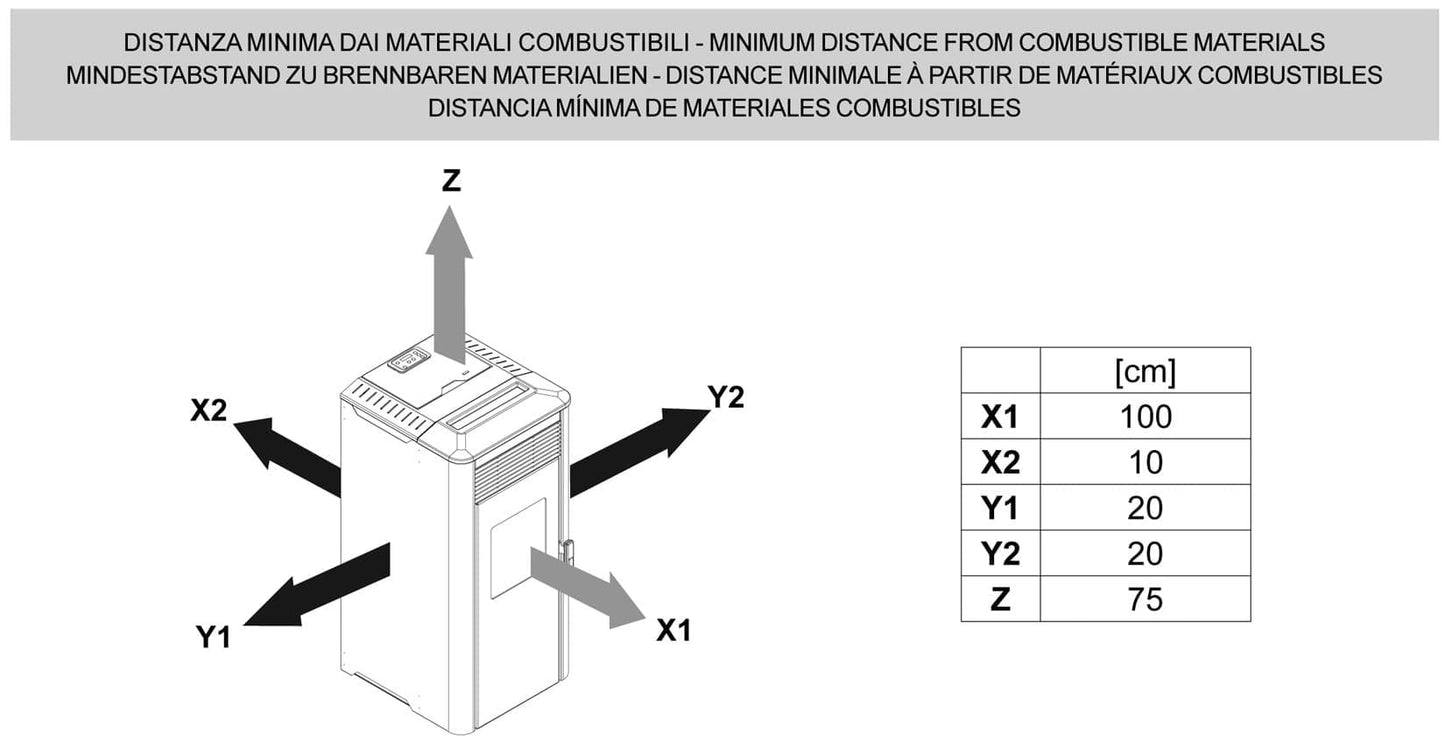 DISTANZA MINIMA DAI MATERIALI COMBUSTIBILI - MINIMUM DISTANCE FROM COMBUSTIBLE MATERIALS
MINDESTABSTAND ZU BRENNBAREN MATERIALIEN - DISTANCE MINIMALE À PARTIR DE MATÉRIAUX COMBUSTIBLES
DISTANCIA MÍNIMA DE MATERIALES COMBUSTIBLES

Z

X2

Y2

Y1

X1

| | [cm] |
|---|---|
| X1 | 100 |
| X2 | 10 |
| Y1 | 20 |
| Y2 | 20 |
| Z | 75 |