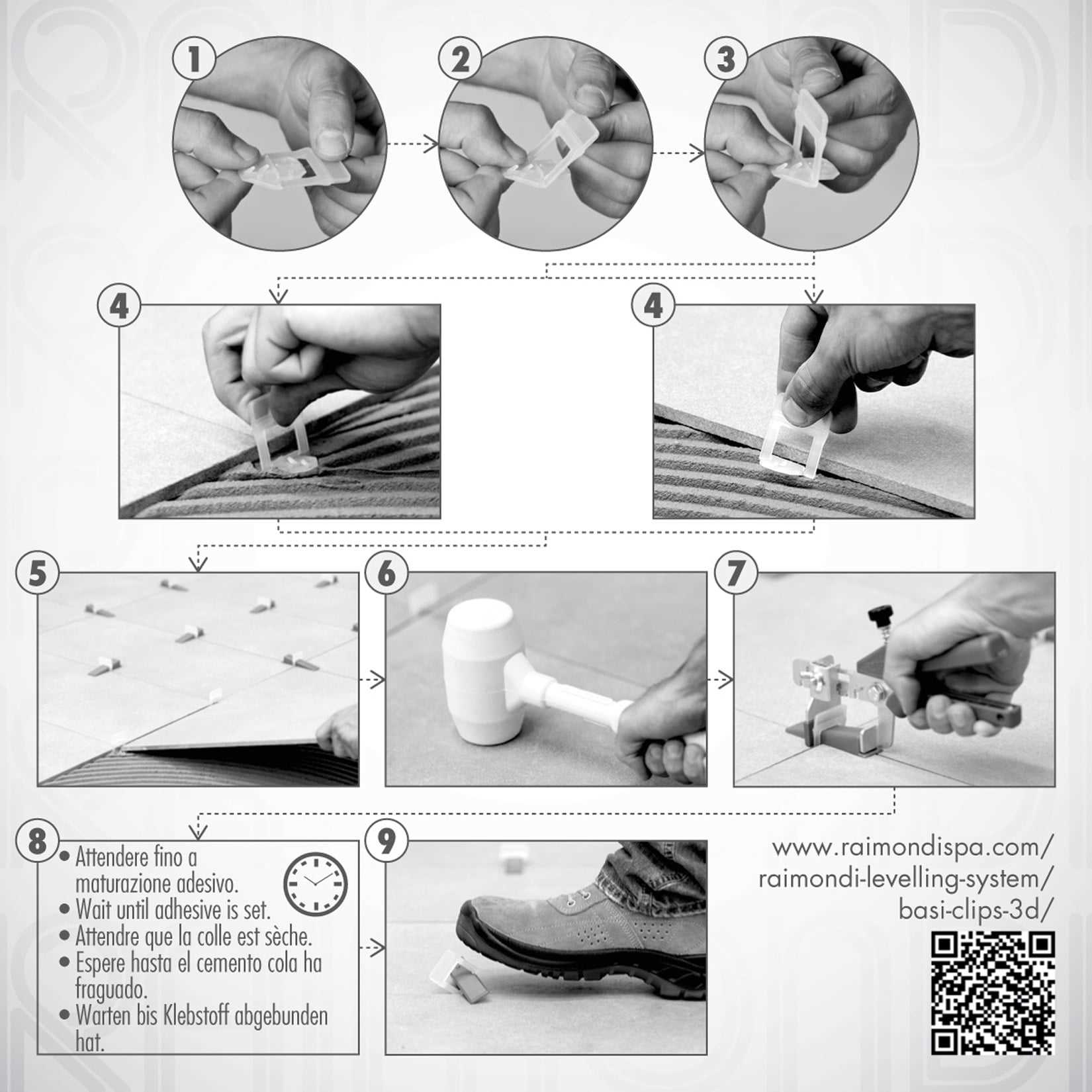 1

2

3

4

4

5

6

7

8

• Attendere fino a maturazione adesivo.
• Wait until adhesive is set.
• Attendre que la colle est sèche.
• Espere hasta el cemento cola ha fraguado.
• Warten bis Klebstoff abgebunden hat.

9

www.raimondispa.com/
raimondi-levelling-system/
basi-clips-3d/