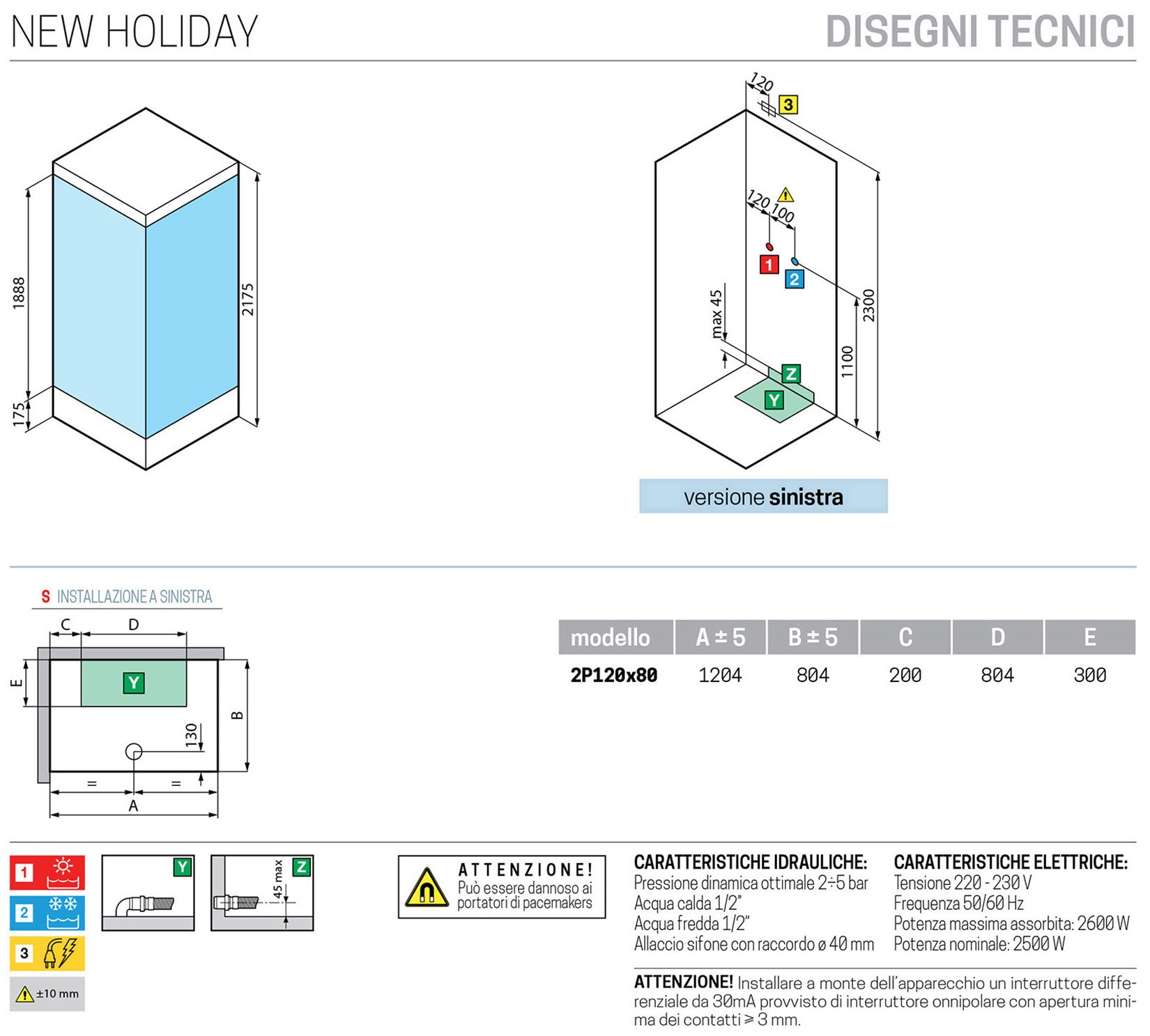 NEW HOLIDAY

DISEGNI TECNICI

1888
175
2175

120
3
120
100
1
2
max 45
Z
Y
1100
2300

versione sinistra

S INSTALLAZIONE A SINISTRA

C D
E
Y
B
130
= =
A

| modello | A ± 5 | B ± 5 | C | D | E |
|---|---|---|---|---|---|
| 2P120x80 | 1204 | 804 | 200 | 804 | 300 |

1
2
3
±10 mm

Y
Z
45 max

ATTENZIONE! Può essere dannoso ai portatori di pacemakers

CARATTERISTICHE IDRAULICHE:
Pressione dinamica ottimale 2÷5 bar
Acqua calda 1/2"
Acqua fredda 1/2"
Allaccio sifone con raccordo ø 40 mm

CARATTERISTICHE ELETTRICHE:
Tensione 220 - 230 V
Frequenza 50/60 Hz
Potenza massima assorbita: 2600 W
Potenza nominale: 2500 W

ATTENZIONE! Installare a monte dell'apparecchio un interruttore differenziale da 30mA provvisto di interruttore onnipolare con apertura minima dei contatti ≥ 3 mm.