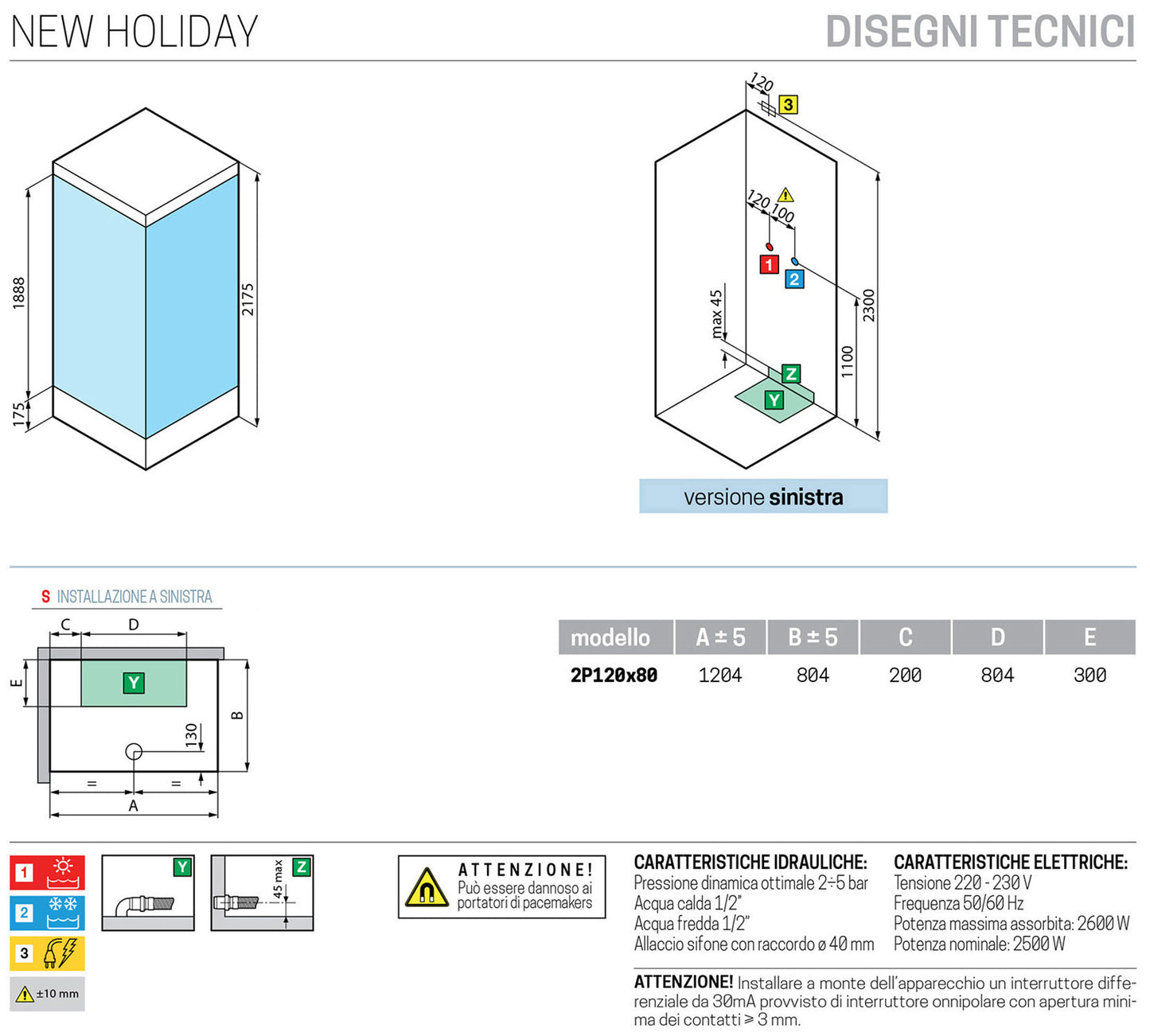 NEW HOLIDAY

DISEGNI TECNICI

1888
175
2175

120
3
120
100
1
2
max 45
Z
Y
1100
2300

versione sinistra

S INSTALLAZIONE A SINISTRA

C
D
E
Y
130
B
=
=
A

| modello | A ± 5 | B ± 5 | C | D | E |
|---|---|---|---|---|---|
| 2P120x80 | 1204 | 804 | 200 | 804 | 300 |

1
2
3
±10 mm

Y

Z
45 max

ATTENZIONE! Può essere dannoso ai portatori di pacemakers

CARATTERISTICHE IDRAULICHE:
Pressione dinamica ottimale 2÷5 bar
Acqua calda 1/2"
Acqua fredda 1/2"
Allaccio sifone con raccordo ø 40 mm

CARATTERISTICHE ELETTRICHE:
Tensione 220 - 230 V
Frequenza 50/60 Hz
Potenza massima assorbita: 2600 W
Potenza nominale: 2500 W

ATTENZIONE! Installare a monte dell'apparecchio un interruttore differenziale da 30mA provvisto di interruttore onnipolare con apertura minima dei contatti ≥ 3 mm.