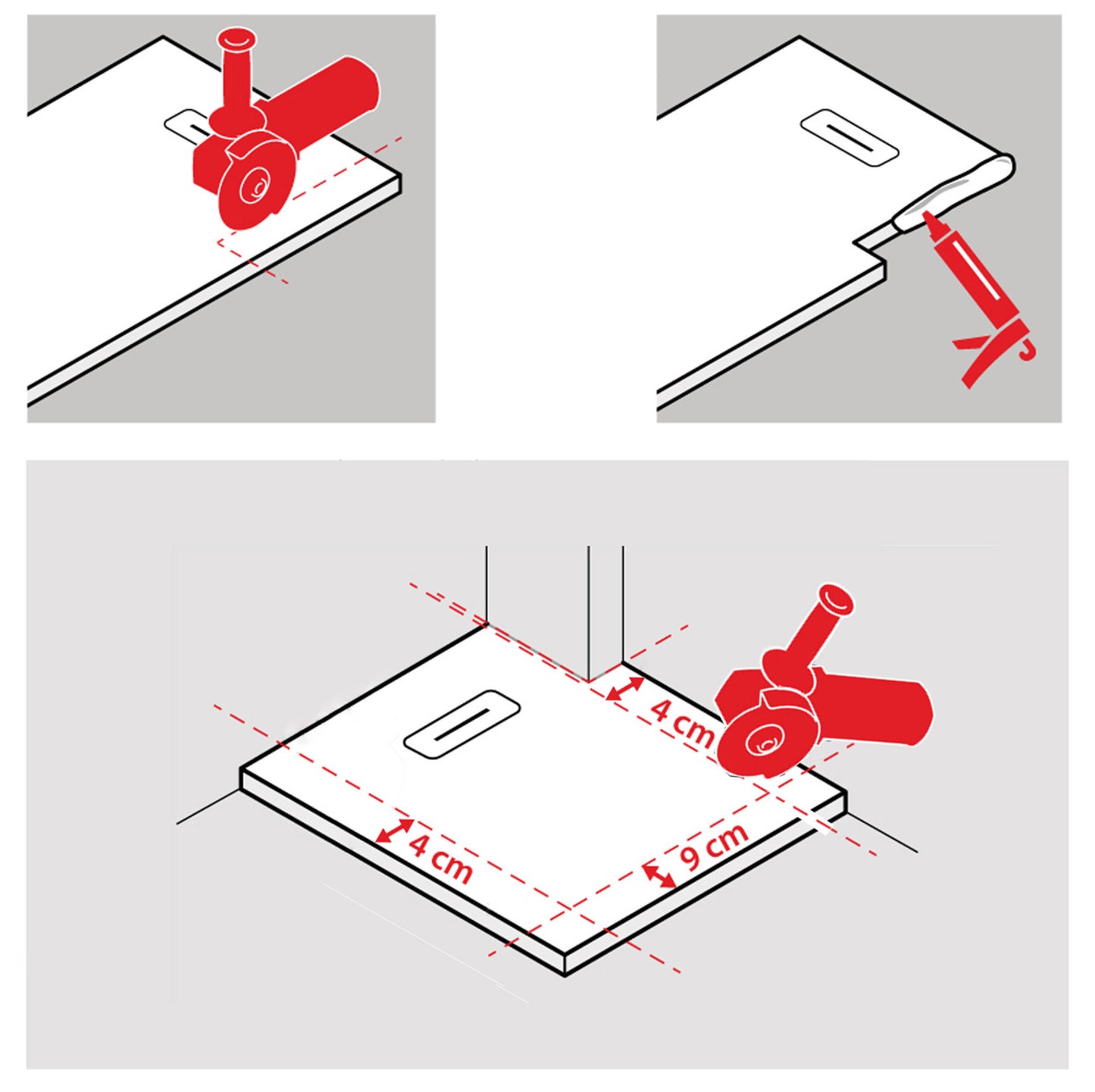 4 cm

4 cm

9 cm