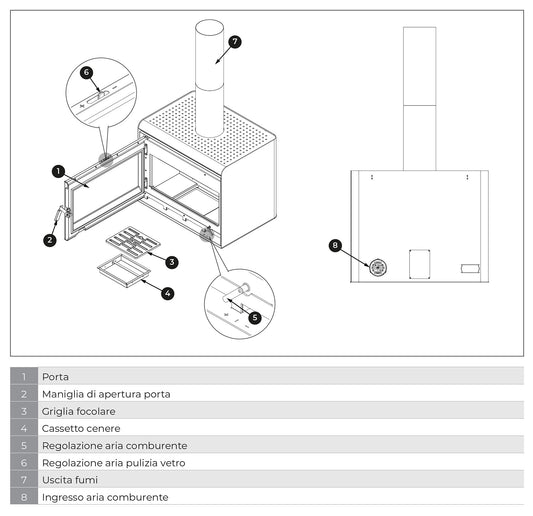 6

7

1

2

3

4

5

8

| 1 | Porta |
|---|---|
| 2 | Maniglia di apertura porta |
| 3 | Griglia focolare |
| 4 | Cassetto cenere |
| 5 | Regolazione aria comburente |
| 6 | Regolazione aria pulizia vetro |
| 7 | Uscita fumi |
| 8 | Ingresso aria comburente |