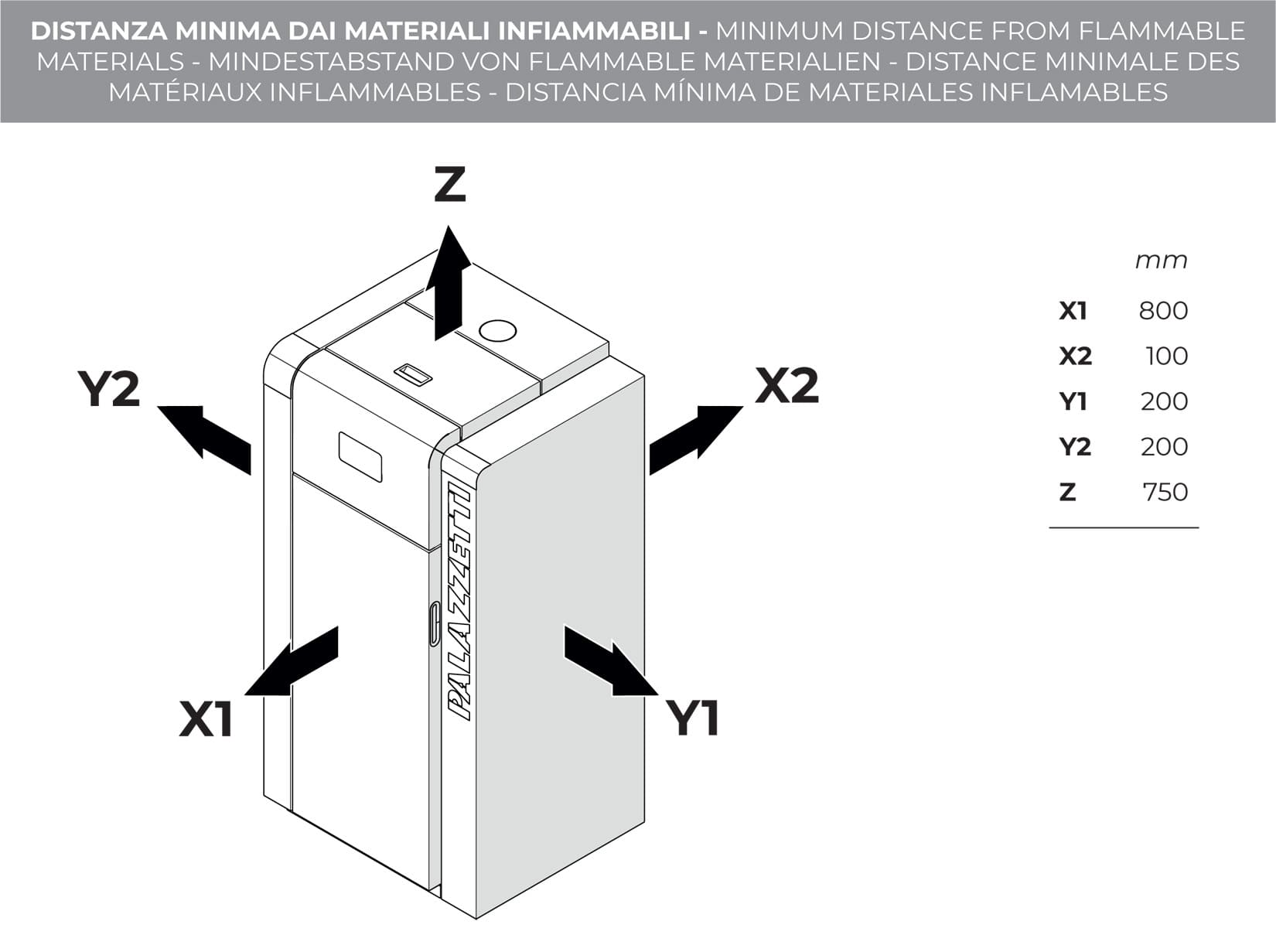 DISTANZA MINIMA DAI MATERIALI INFIAMMABILI - MINIMUM DISTANCE FROM FLAMMABLE MATERIALS - MINDESTABSTAND VON FLAMMABLE MATERIALIEN - DISTANCE MINIMALE DES MATÉRIAUX INFLAMMABLES - DISTANCIA MÍNIMA DE MATERIALES INFLAMABLES

Z

Y2

X2

PALAZZETTI

X1

Y1

| | mm |
|---|---|
| X1 | 800 |
| X2 | 100 |
| Y1 | 200 |
| Y2 | 200 |
| Z | 750 |