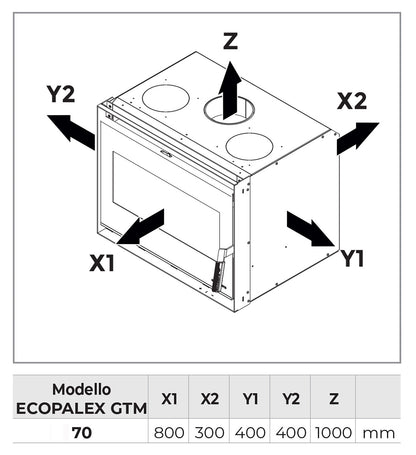 Z

Y2

X2

X1

Y1

| Modello ECOPALEX GTM | X1 | X2 | Y1 | Y2 | Z | |
|---|---|---|---|---|---|---|
| 70 | 800 | 300 | 400 | 400 | 1000 | mm |