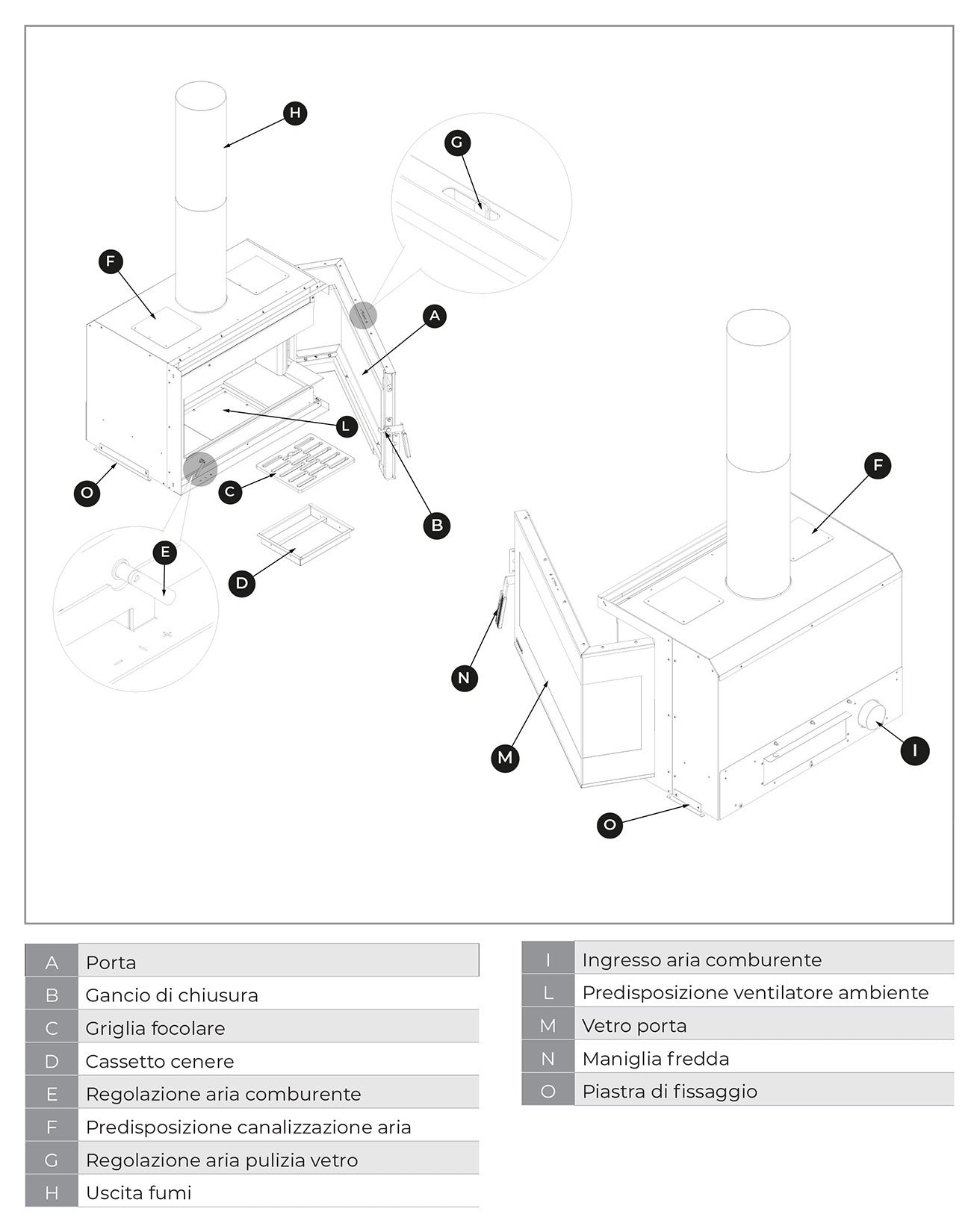 H

G

F

A

L

O

C

B

E

D

F

N

M

I

O

| A | Porta |
|---|---|
| B | Gancio di chiusura |
| C | Griglia focolare |
| D | Cassetto cenere |
| E | Regolazione aria comburente |
| F | Predisposizione canalizzazione aria |
| G | Regolazione aria pulizia vetro |
| H | Uscita fumi |

| I | Ingresso aria comburente |
|---|---|
| L | Predisposizione ventilatore ambiente |
| M | Vetro porta |
| N | Maniglia fredda |
| O | Piastra di fissaggio |