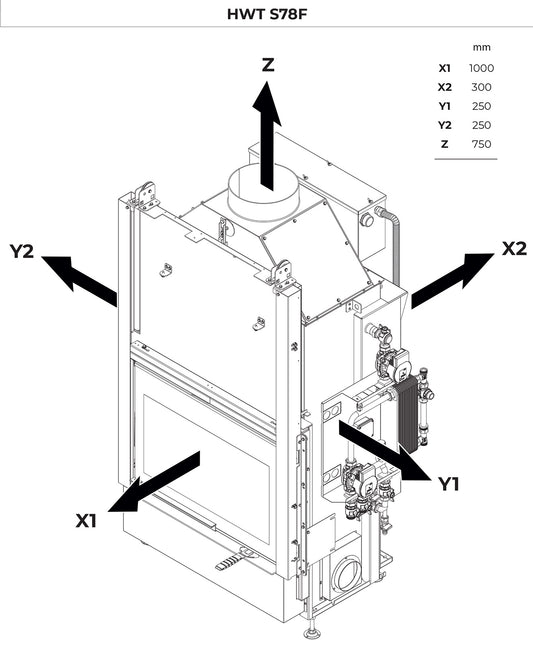 HWT S78F

| | mm |
|---|---|
| X1 | 1000 |
| X2 | 300 |
| Y1 | 250 |
| Y2 | 250 |
| Z | 750 |

Z

Y2

X2

Y1

X1