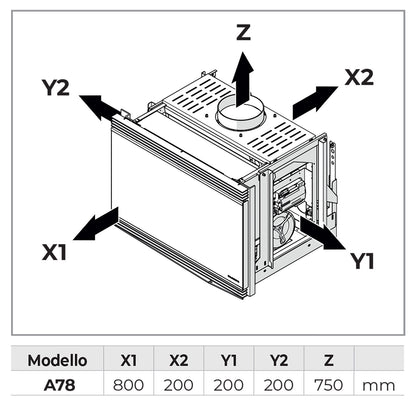 Z

Y2

X2

X1

Y1

| Modello | X1 | X2 | Y1 | Y2 | Z | |
|---|---|---|---|---|---|---|
| A78 | 800 | 200 | 200 | 200 | 750 | mm |