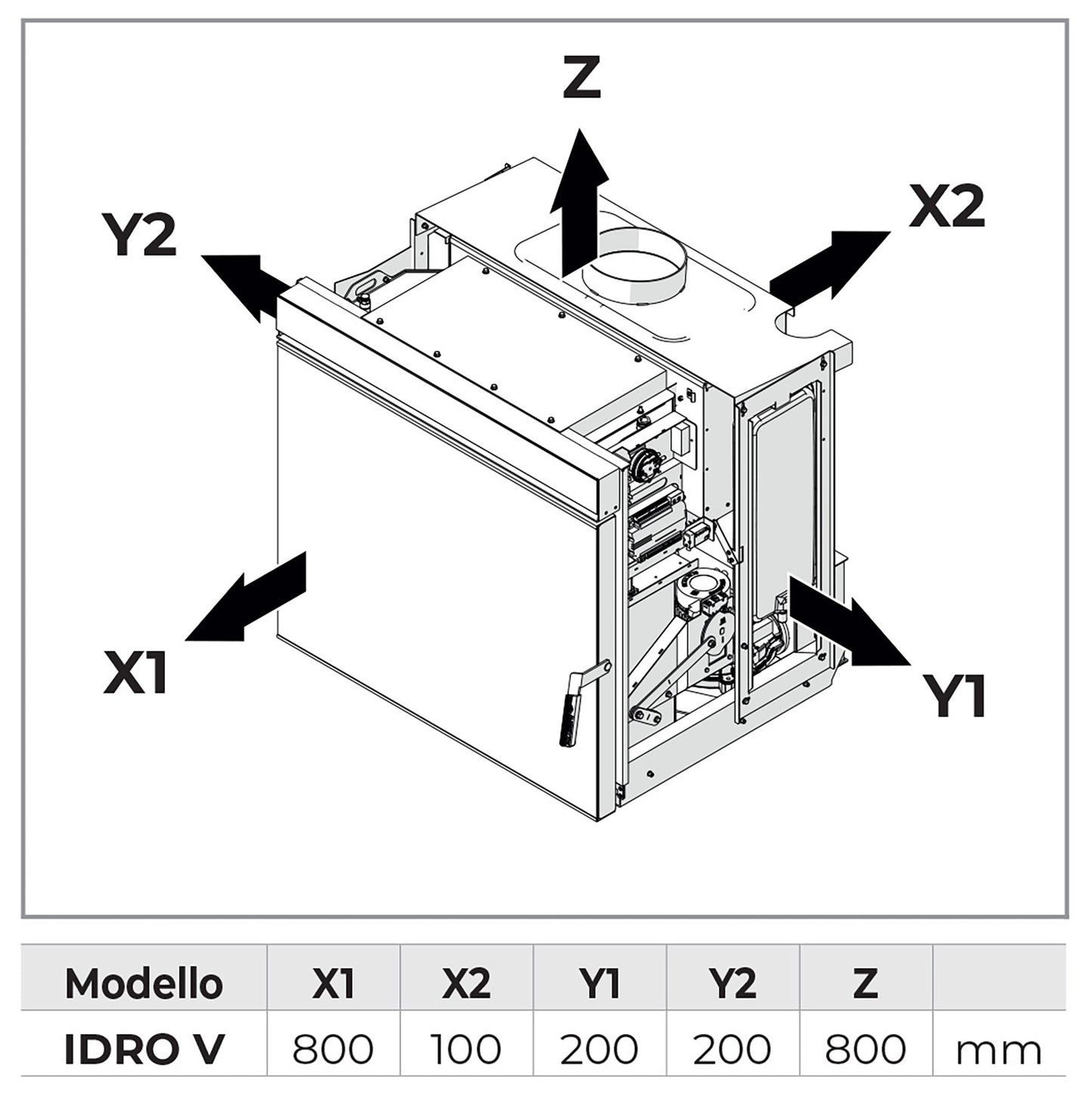 Z

Y2

X2

X1

Y1

| Modello | X1 | X2 | Y1 | Y2 | Z | |
|---|---|---|---|---|---|---|
| IDRO V | 800 | 100 | 200 | 200 | 800 | mm |