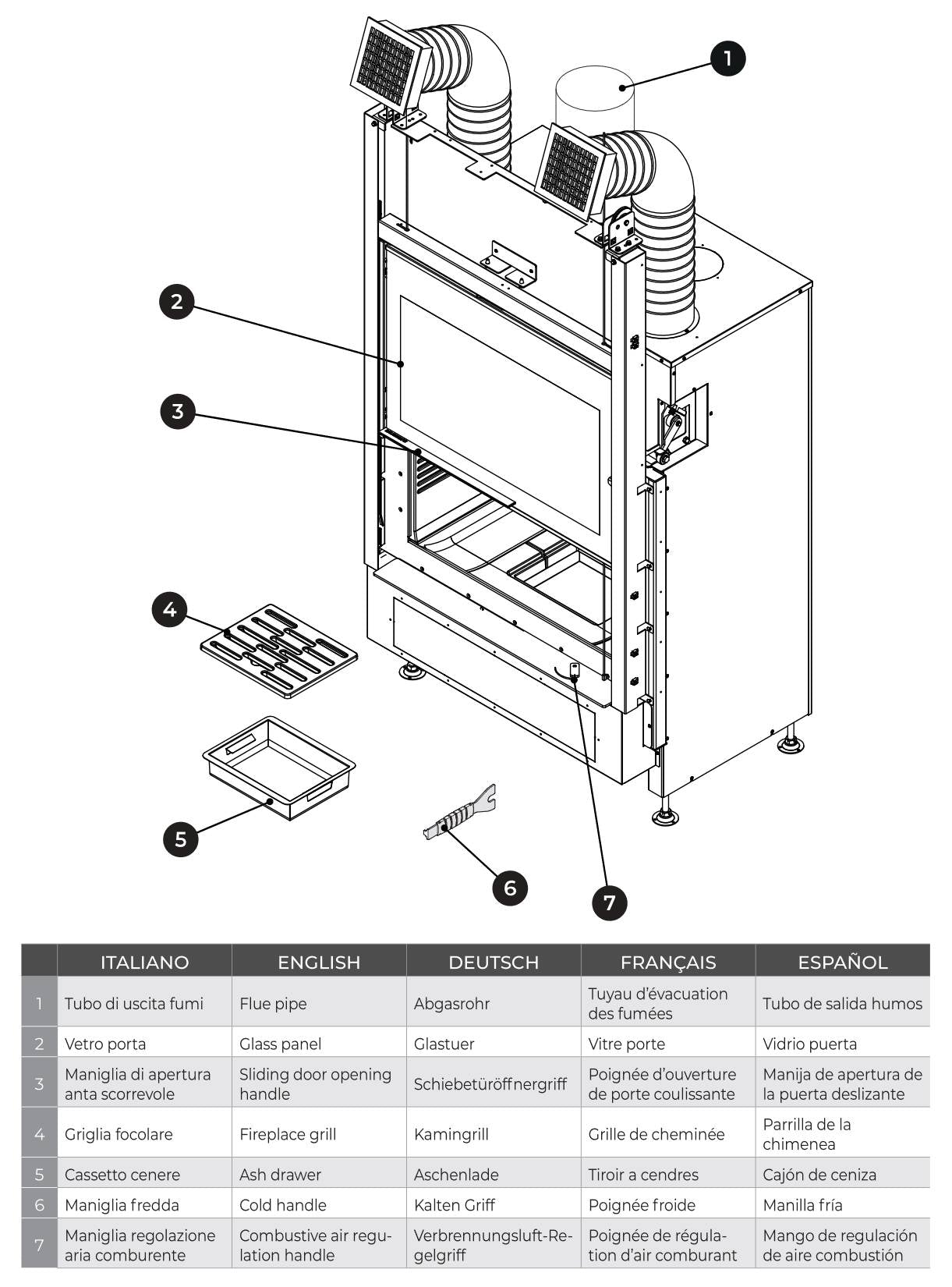 1

2

3

4

5

6

7

| | ITALIANO | ENGLISH | DEUTSCH | FRANÇAIS | ESPAÑOL |
|---|---|---|---|---|---|
| 1 | Tubo di uscita fumi | Flue pipe | Abgasrohr | Tuyau d'évacuation des fumées | Tubo de salida humos |
| 2 | Vetro porta | Glass panel | Glastuer | Vitre porte | Vidrio puerta |
| 3 | Maniglia di apertura anta scorrevole | Sliding door opening handle | Schiebetüröffnergriff | Poignée d'ouverture de porte coulissante | Manija de apertura de la puerta deslizante |
| 4 | Griglia focolare | Fireplace grill | Kamingrill | Grille de cheminée | Parrilla de la chimenea |
| 5 | Cassetto cenere | Ash drawer | Aschenlade | Tiroir a cendres | Cajón de ceniza |
| 6 | Maniglia fredda | Cold handle | Kalten Griff | Poignée froide | Manilla fría |
| 7 | Maniglia regolazione aria comburente | Combustive air regulation handle | Verbrennungsluft-Regelgriff | Poignée de régulation d'air comburant | Mango de regulación de aire combustión |