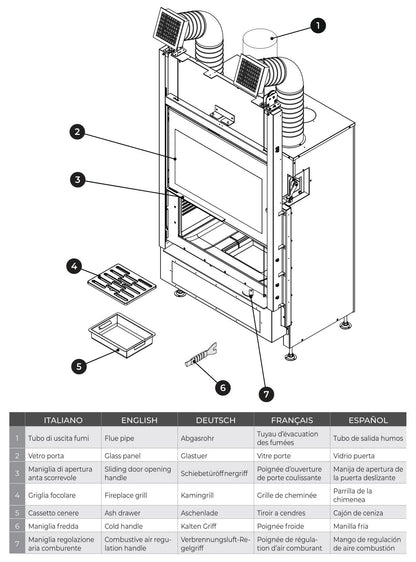 1
2
3
4
5
6
7

| | ITALIANO | ENGLISH | DEUTSCH | FRANÇAIS | ESPAÑOL |
|---|---|---|---|---|---|
| 1 | Tubo di uscita fumi | Flue pipe | Abgasrohr | Tuyau d'évacuation des fumées | Tubo de salida humos |
| 2 | Vetro porta | Glass panel | Glastuer | Vitre porte | Vidrio puerta |
| 3 | Maniglia di apertura anta scorrevole | Sliding door opening handle | Schiebetüröffnergriff | Poignée d'ouverture de porte coulissante | Manija de apertura de la puerta deslizante |
| 4 | Griglia focolare | Fireplace grill | Kamingrill | Grille de cheminée | Parrilla de la chimenea |
| 5 | Cassetto cenere | Ash drawer | Aschenlade | Tiroir a cendres | Cajón de ceniza |
| 6 | Maniglia fredda | Cold handle | Kalten Griff | Poignée froide | Manilla fría |
| 7 | Maniglia regolazione aria comburente | Combustive air regulation handle | Verbrennungsluft-Regelgriff | Poignée de régulation d'air comburant | Mango de regulación de aire combustión |