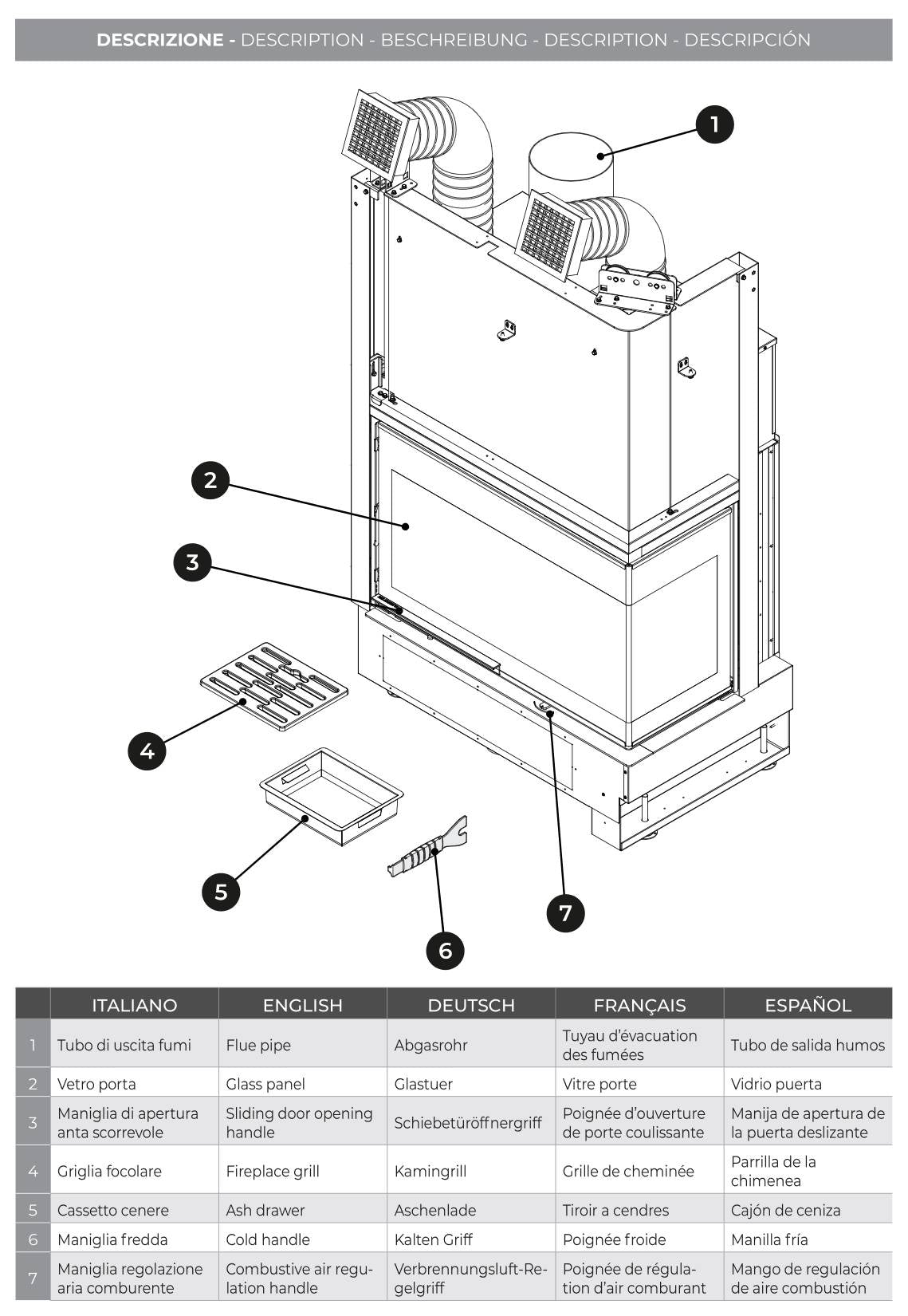 DESCRIZIONE - DESCRIPTION - BESCHREIBUNG - DESCRIPTION - DESCRIPCIÓN

1
2
3
4
5
6
7

| | ITALIANO | ENGLISH | DEUTSCH | FRANÇAIS | ESPAÑOL |
|---|---|---|---|---|---|
| 1 | Tubo di uscita fumi | Flue pipe | Abgasrohr | Tuyau d'évacuation des fumées | Tubo de salida humos |
| 2 | Vetro porta | Glass panel | Glastuer | Vitre porte | Vidrio puerta |
| 3 | Maniglia di apertura anta scorrevole | Sliding door opening handle | Schiebetüröffnergriff | Poignée d'ouverture de porte coulissante | Manija de apertura de la puerta deslizante |
| 4 | Griglia focolare | Fireplace grill | Kamingrill | Grille de cheminée | Parrilla de la chimenea |
| 5 | Cassetto cenere | Ash drawer | Aschenlade | Tiroir a cendres | Cajón de ceniza |
| 6 | Maniglia fredda | Cold handle | Kalten Griff | Poignée froide | Manilla fría |
| 7 | Maniglia regolazione aria comburente | Combustive air regulation handle | Verbrennungsluft-Regelgriff | Poignée de régulation d'air comburant | Mango de regulación de aire combustión |