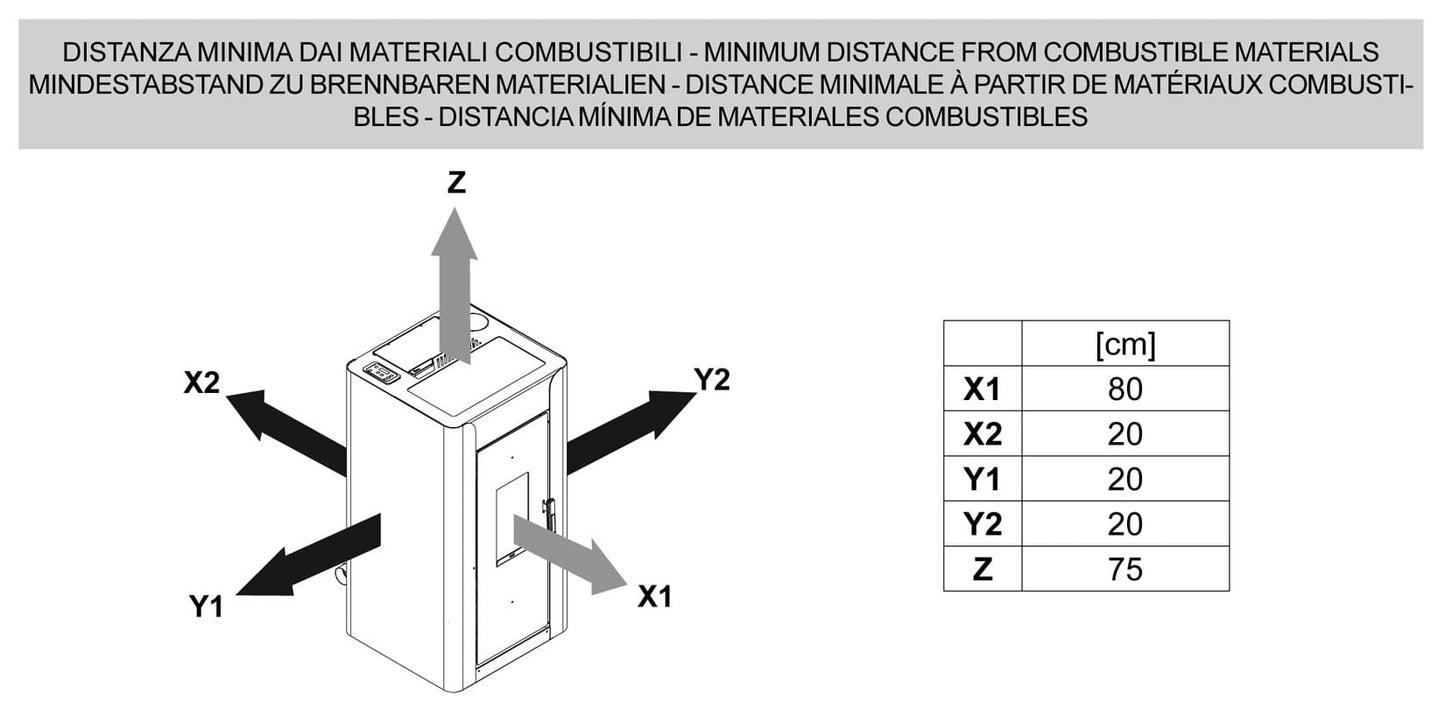 DISTANZA MINIMA DAI MATERIALI COMBUSTIBILI - MINIMUM DISTANCE FROM COMBUSTIBLE MATERIALS MINDESTABSTAND ZU BRENNBAREN MATERIALIEN - DISTANCE MINIMALE À PARTIR DE MATÉRIAUX COMBUSTIBLES - DISTANCIA MÍNIMA DE MATERIALES COMBUSTIBLES

Z

X2

Y2

Y1

X1

| | [cm] |
|---|---|
| X1 | 80 |
| X2 | 20 |
| Y1 | 20 |
| Y2 | 20 |
| Z | 75 |