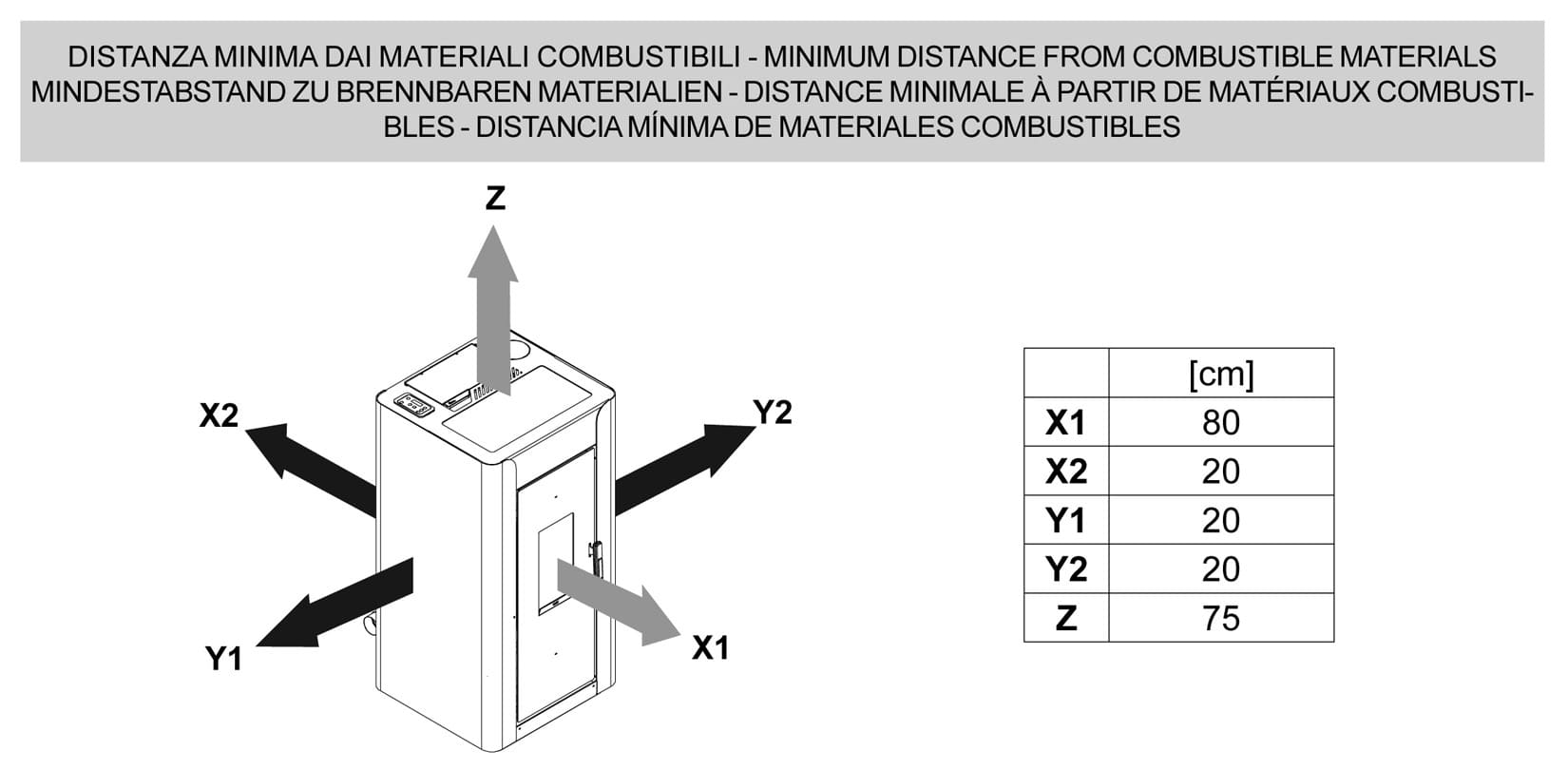 DISTANZA MINIMA DAI MATERIALI COMBUSTIBILI - MINIMUM DISTANCE FROM COMBUSTIBLE MATERIALS MINDESTABSTAND ZU BRENNBAREN MATERIALIEN - DISTANCE MINIMALE À PARTIR DE MATÉRIAUX COMBUSTIBLES - DISTANCIA MÍNIMA DE MATERIALES COMBUSTIBLES

Z

X2

Y2

Y1

X1

| | [cm] |
|---|---|
| X1 | 80 |
| X2 | 20 |
| Y1 | 20 |
| Y2 | 20 |
| Z | 75 |