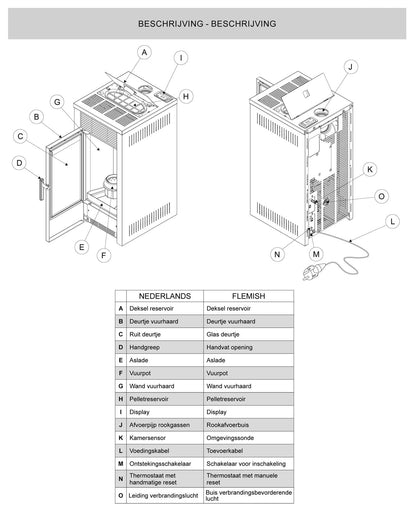 BESCHRIJVING - BESCHRIJVING

A
I
H
G
B
C
D
E
F
J
K
O
L
N
M

| | NEDERLANDS | FLEMISH |
|---|---|---|
| A | Deksel reservoir | Deksel reservoir |
| B | Deurtje vuurhaard | Deurtje vuurhaard |
| C | Ruit deurtje | Glas deurtje |
| D | Handgreep | Handvat opening |
| E | Aslade | Aslade |
| F | Vuurpot | Vuurpot |
| G | Wand vuurhaard | Wand vuurhaard |
| H | Pelletreservoir | Pelletreservoir |
| I | Display | Display |
| J | Afvoerpijp rookgassen | Rookafvoerbuis |
| K | Kamersensor | Omgevingssonde |
| L | Voedingskabel | Toevoerkabel |
| M | Ontstekingsschakelaar | Schakelaar voor inschakeling |
| N | Thermostaat met handmatige reset | Thermostaat met manuele reset |
| O | Leiding verbrandingslucht | Buis verbrandingsbevorderende lucht |