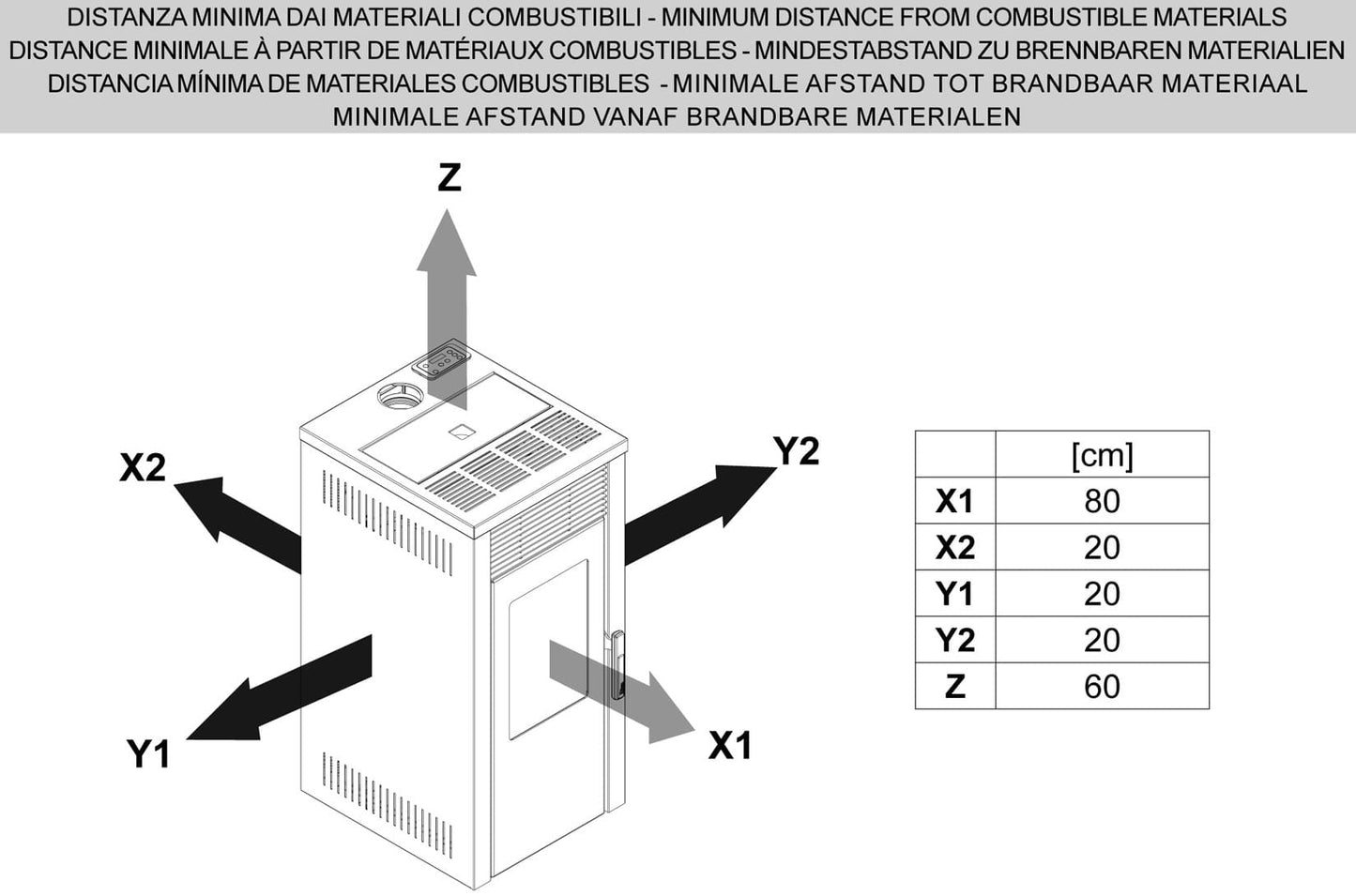 DISTANZA MINIMA DAI MATERIALI COMBUSTIBILI - MINIMUM DISTANCE FROM COMBUSTIBLE MATERIALS
DISTANCE MINIMALE À PARTIR DE MATÉRIAUX COMBUSTIBLES - MINDESTABSTAND ZU BRENNBAREN MATERIALIEN
DISTANCIA MÍNIMA DE MATERIALES COMBUSTIBLES - MINIMALE AFSTAND TOT BRANDBAAR MATERIAAL
MINIMALE AFSTAND VANAF BRANDBARE MATERIALEN

Z

X2

Y2

Y1

X1

| | [cm] |
|---|---|
| X1 | 80 |
| X2 | 20 |
| Y1 | 20 |
| Y2 | 20 |
| Z | 60 |