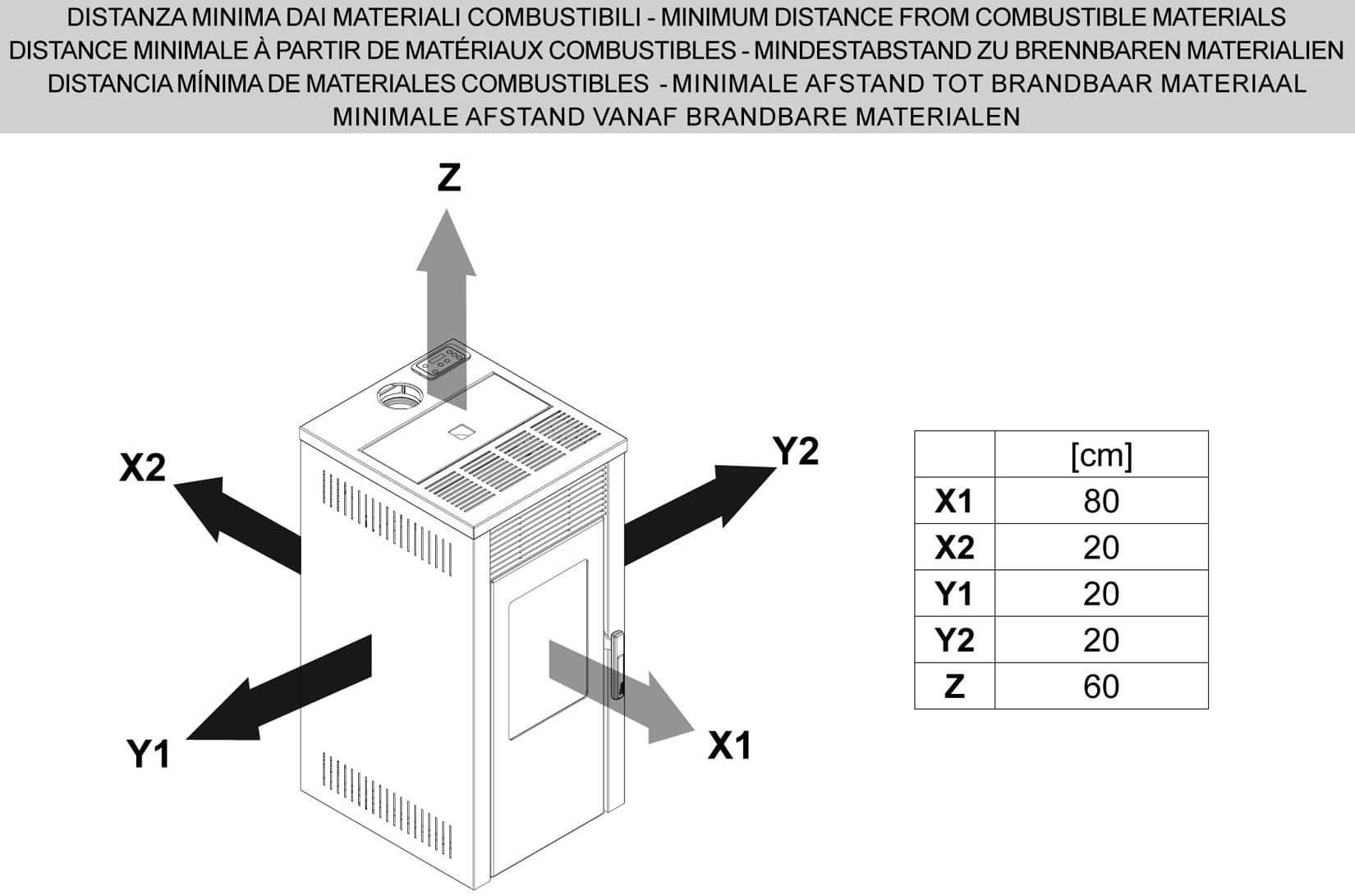 DISTANZA MINIMA DAI MATERIALI COMBUSTIBILI - MINIMUM DISTANCE FROM COMBUSTIBLE MATERIALS
DISTANCE MINIMALE À PARTIR DE MATÉRIAUX COMBUSTIBLES - MINDESTABSTAND ZU BRENNBAREN MATERIALIEN
DISTANCIA MÍNIMA DE MATERIALES COMBUSTIBLES - MINIMALE AFSTAND TOT BRANDBAAR MATERIAAL
MINIMALE AFSTAND VANAF BRANDBARE MATERIALEN

Z

X2

Y2

Y1

X1

| | [cm] |
|---|---|
| X1 | 80 |
| X2 | 20 |
| Y1 | 20 |
| Y2 | 20 |
| Z | 60 |