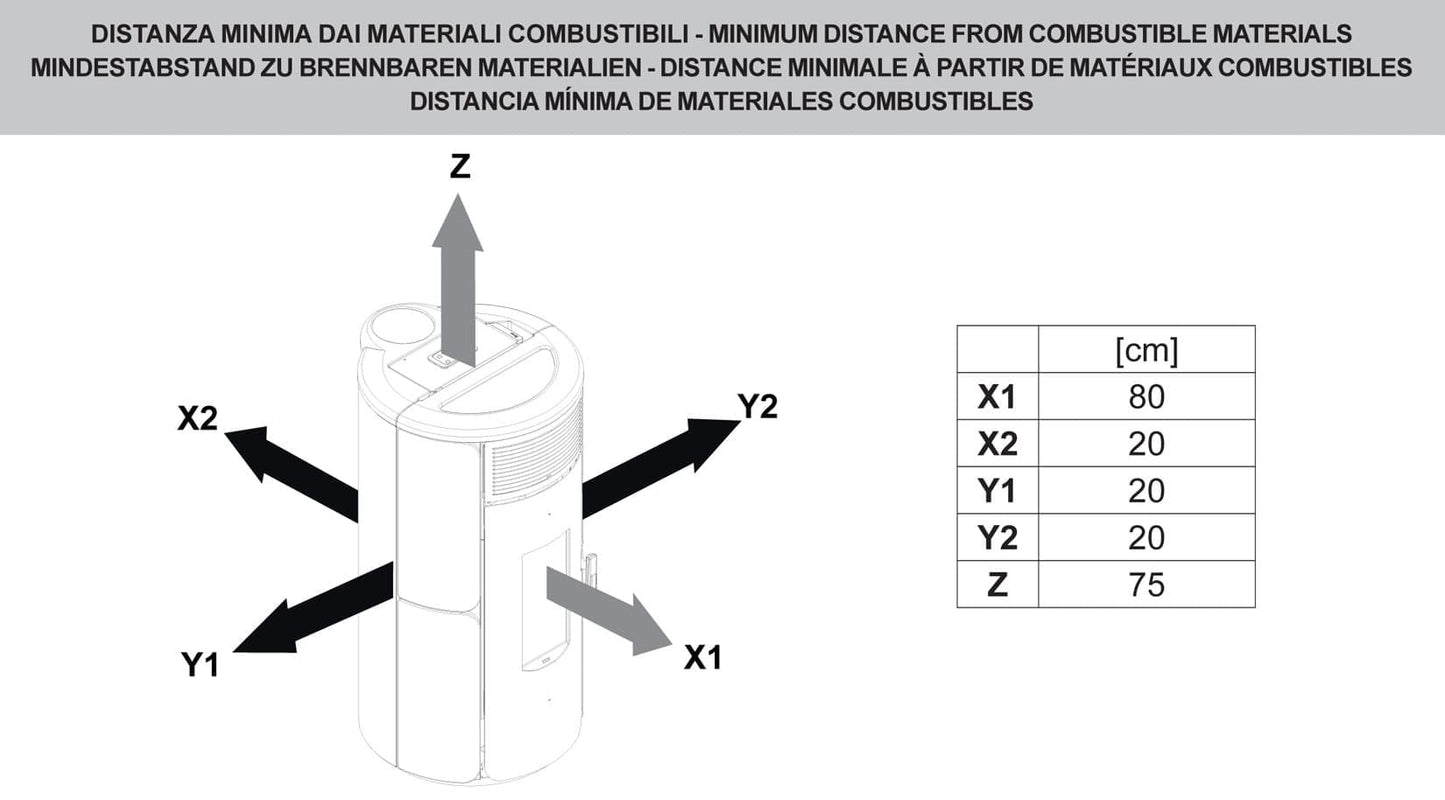 DISTANZA MINIMA DAI MATERIALI COMBUSTIBILI - MINIMUM DISTANCE FROM COMBUSTIBLE MATERIALS
MINDESTABSTAND ZU BRENNBAREN MATERIALIEN - DISTANCE MINIMALE À PARTIR DE MATÉRIAUX COMBUSTIBLES
DISTANCIA MÍNIMA DE MATERIALES COMBUSTIBLES

Z

X2

Y2

Y1

X1

| | [cm] |
|---|---|
| X1 | 80 |
| X2 | 20 |
| Y1 | 20 |
| Y2 | 20 |
| Z | 75 |