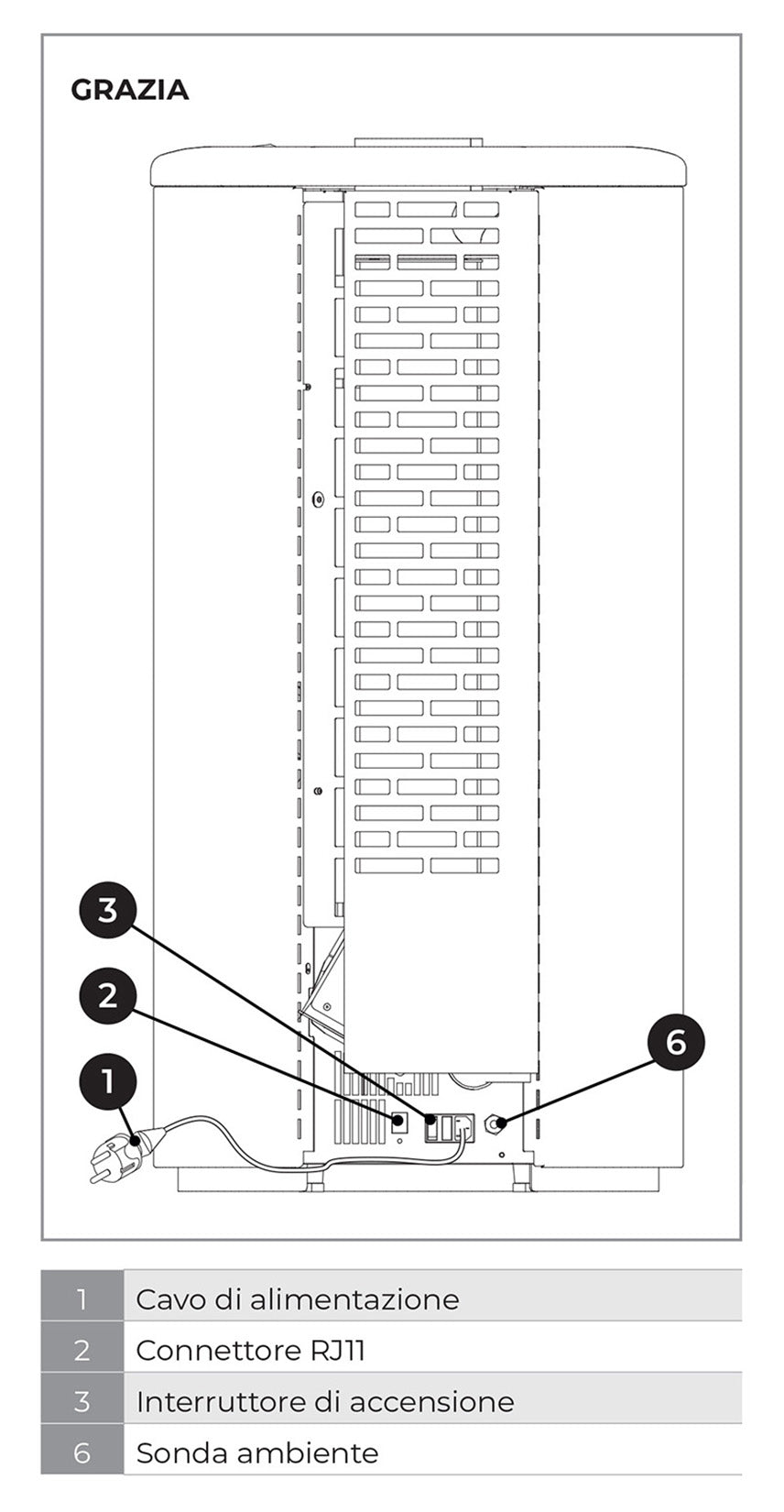 GRAZIA

3
2
1
6

| 1 | Cavo di alimentazione |
|---|---|
| 2 | Connettore RJ11 |
| 3 | Interruttore di accensione |
| 6 | Sonda ambiente |