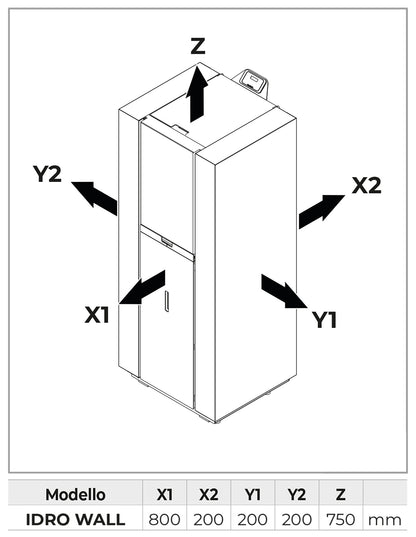 Z

Y2

X2

X1

Y1

| Modello | X1 | X2 | Y1 | Y2 | Z | |
|---|---|---|---|---|---|---|
| IDRO WALL | 800 | 200 | 200 | 200 | 750 | mm |