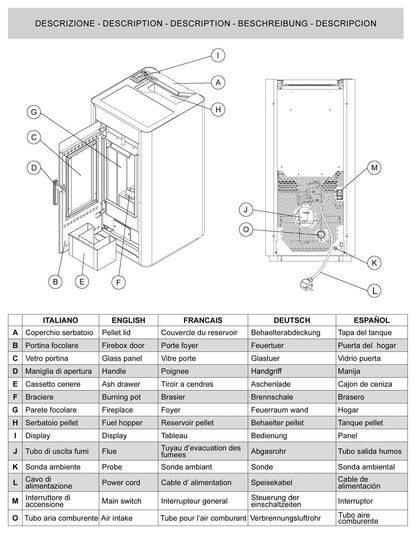 DESCRIZIONE - DESCRIPTION - DESCRIPTION - BESCHREIBUNG - DESCRIPCION

I
A
H
G
C
D
B
E
F
M
J
O
K
L

| | ITALIANO | ENGLISH | FRANCAIS | DEUTSCH | ESPAÑOL |
|---|---|---|---|---|---|
| A | Coperchio serbatoio | Pellet lid | Couvercle du reservoir | Behaelterabdeckung | Tapa del tanque |
| B | Portina focolare | Firebox door | Porte foyer | Feuertuer | Puerta del hogar |
| C | Vetro portina | Glass panel | Vitre porte | Glastuer | Vidrio puerta |
| D | Maniglia di apertura | Handle | Poignee | Handgriff | Manija |
| E | Cassetto cenere | Ash drawer | Tiroir a cendres | Aschenlade | Cajon de ceniza |
| F | Braciere | Burning pot | Brasier | Brennschale | Brasero |
| G | Parete focolare | Fireplace | Foyer | Feuerraum wand | Hogar |
| H | Serbatoio pellet | Fuel hopper | Reservoir pellet | Behaelter pellet | Tanque pellet |
| I | Display | Display | Tableau | Bedienung | Panel |
| J | Tubo di uscita fumi | Flue | Tuyau d'evacuation des fumees | Abgasrohr | Tubo salida humos |
| K | Sonda ambiente | Probe | Sonde ambiant | Sonde | Sonda ambiental |
| L | Cavo di alimentazione | Power cord | Cable d' alimentation | Speisekabel | Cable de alimentación |
| M | Interruttore di accensione | Main switch | Interrupteur general | Steuerung der einschaltzeiten | Interruptor |
| O | Tubo aria comburente | Air intake | Tube pour l'air comburant | Verbrennungsluftrohr | Tubo aire comburente |