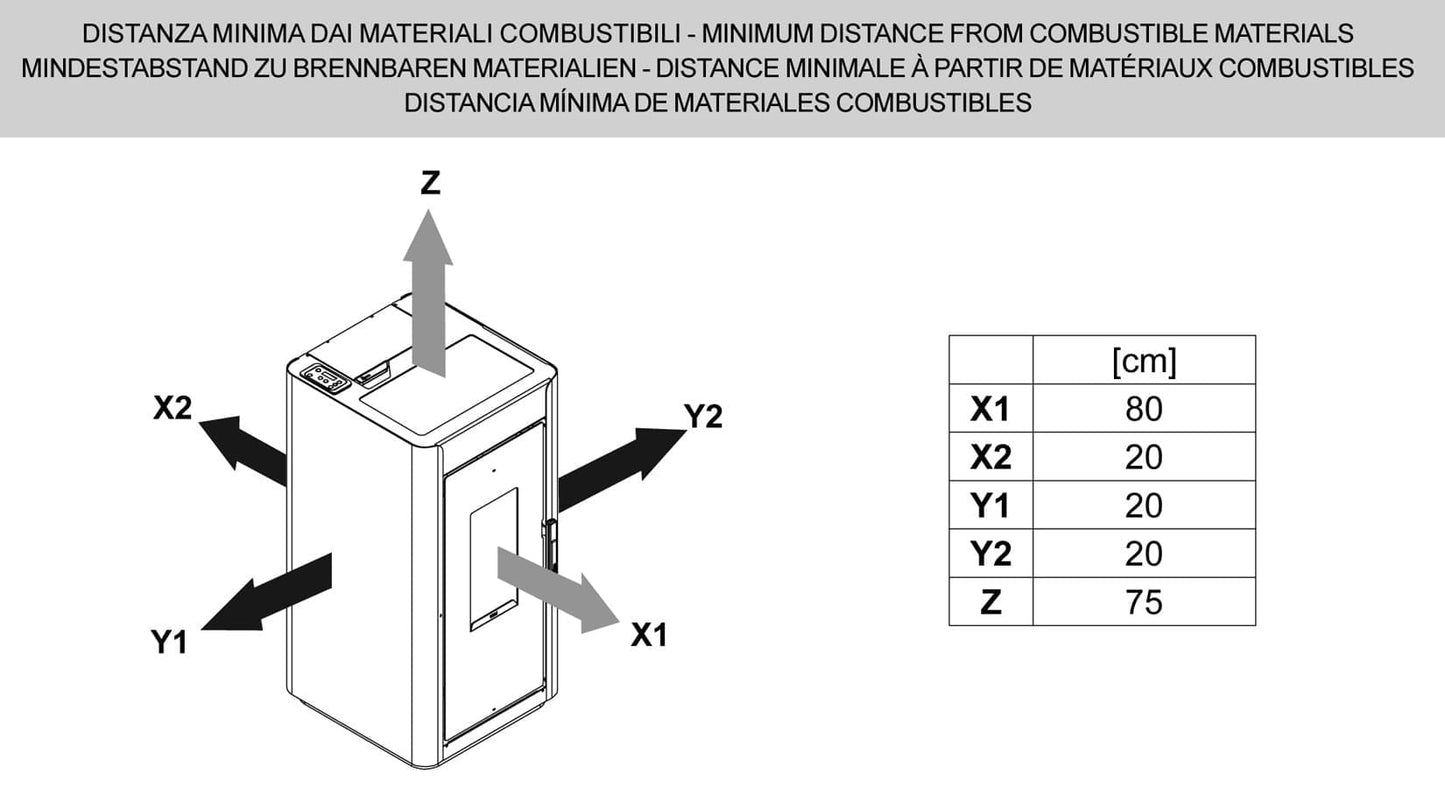 DISTANZA MINIMA DAI MATERIALI COMBUSTIBILI - MINIMUM DISTANCE FROM COMBUSTIBLE MATERIALS
MINDESTABSTAND ZU BRENNBAREN MATERIALIEN - DISTANCE MINIMALE À PARTIR DE MATÉRIAUX COMBUSTIBLES
DISTANCIA MÍNIMA DE MATERIALES COMBUSTIBLES

Z
X2
Y2
Y1
X1

| | [cm] |
|---|---|
| X1 | 80 |
| X2 | 20 |
| Y1 | 20 |
| Y2 | 20 |
| Z | 75 |