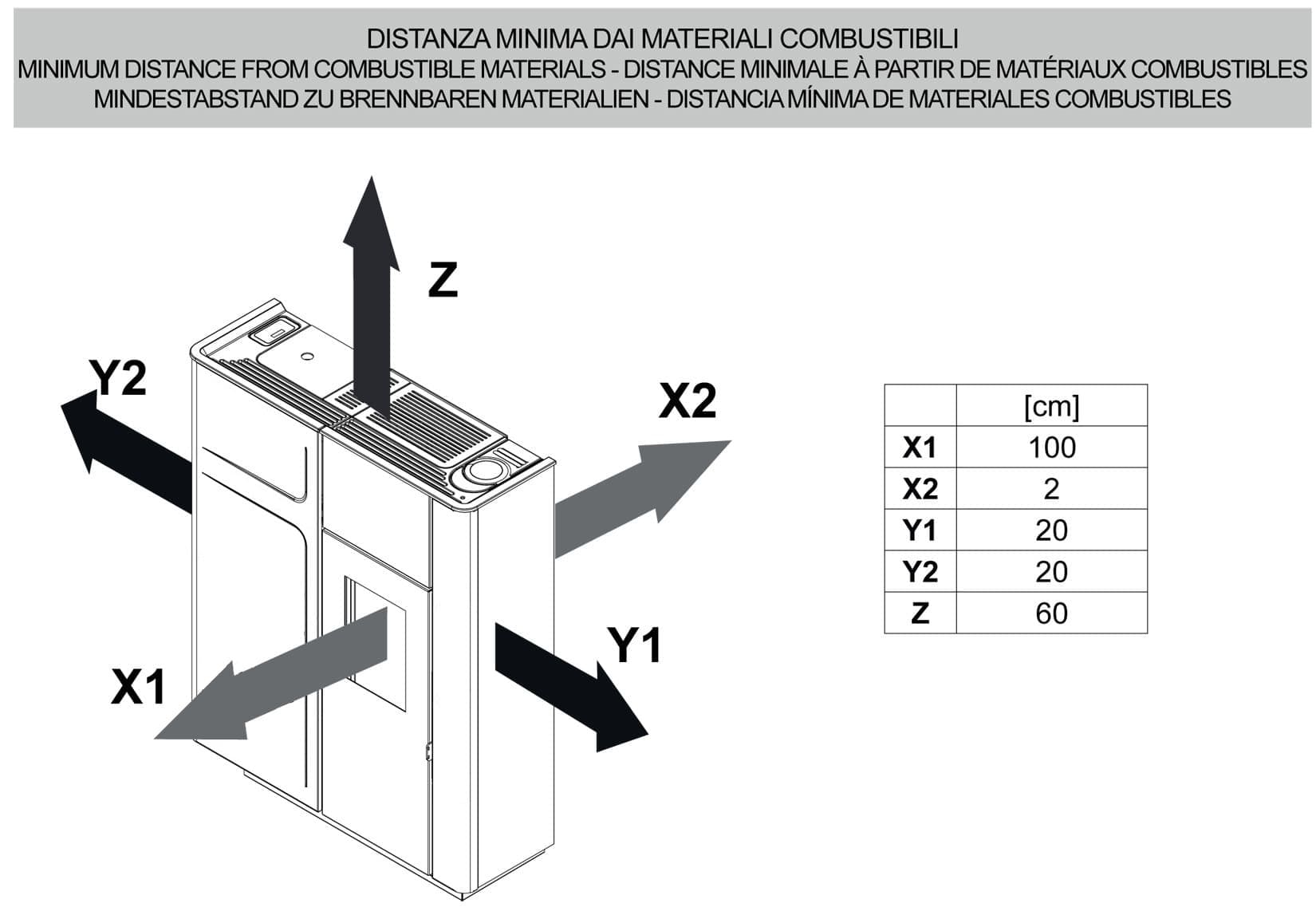 DISTANZA MINIMA DAI MATERIALI COMBUSTIBILI
MINIMUM DISTANCE FROM COMBUSTIBLE MATERIALS - DISTANCE MINIMALE À PARTIR DE MATÉRIAUX COMBUSTIBLES
MINDESTABSTAND ZU BRENNBAREN MATERIALIEN - DISTANCIA MÍNIMA DE MATERIALES COMBUSTIBLES

Z

Y2

X2

Y1

X1

| | [cm] |
|---|---|
| X1 | 100 |
| X2 | 2 |
| Y1 | 20 |
| Y2 | 20 |
| Z | 60 |