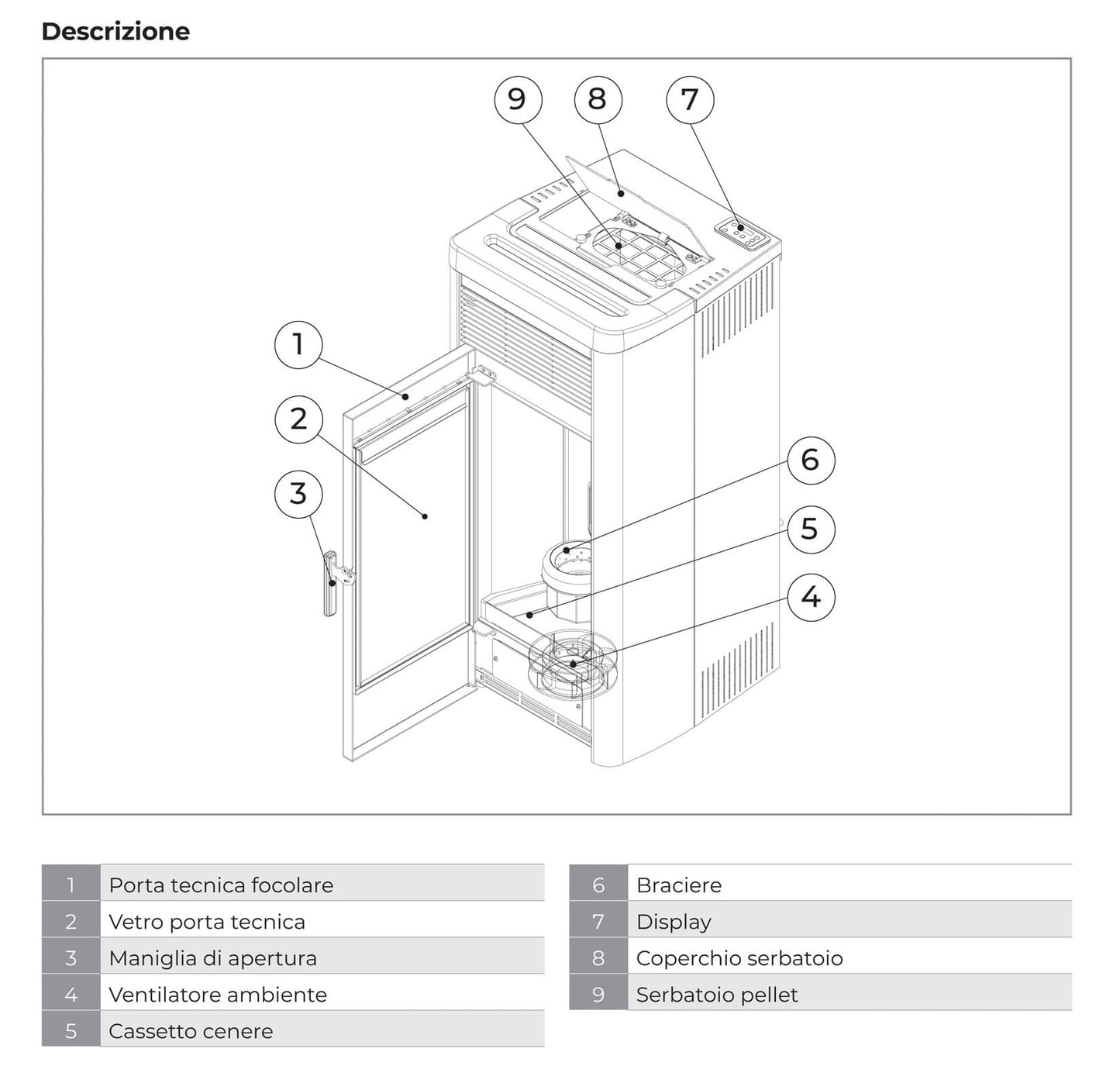 Descrizione

9 8 7

1

2

3

6

5

4

| 1 | Porta tecnica focolare |
|---|---|
| 2 | Vetro porta tecnica |
| 3 | Maniglia di apertura |
| 4 | Ventilatore ambiente |
| 5 | Cassetto cenere |

| 6 | Braciere |
|---|---|
| 7 | Display |
| 8 | Coperchio serbatoio |
| 9 | Serbatoio pellet |