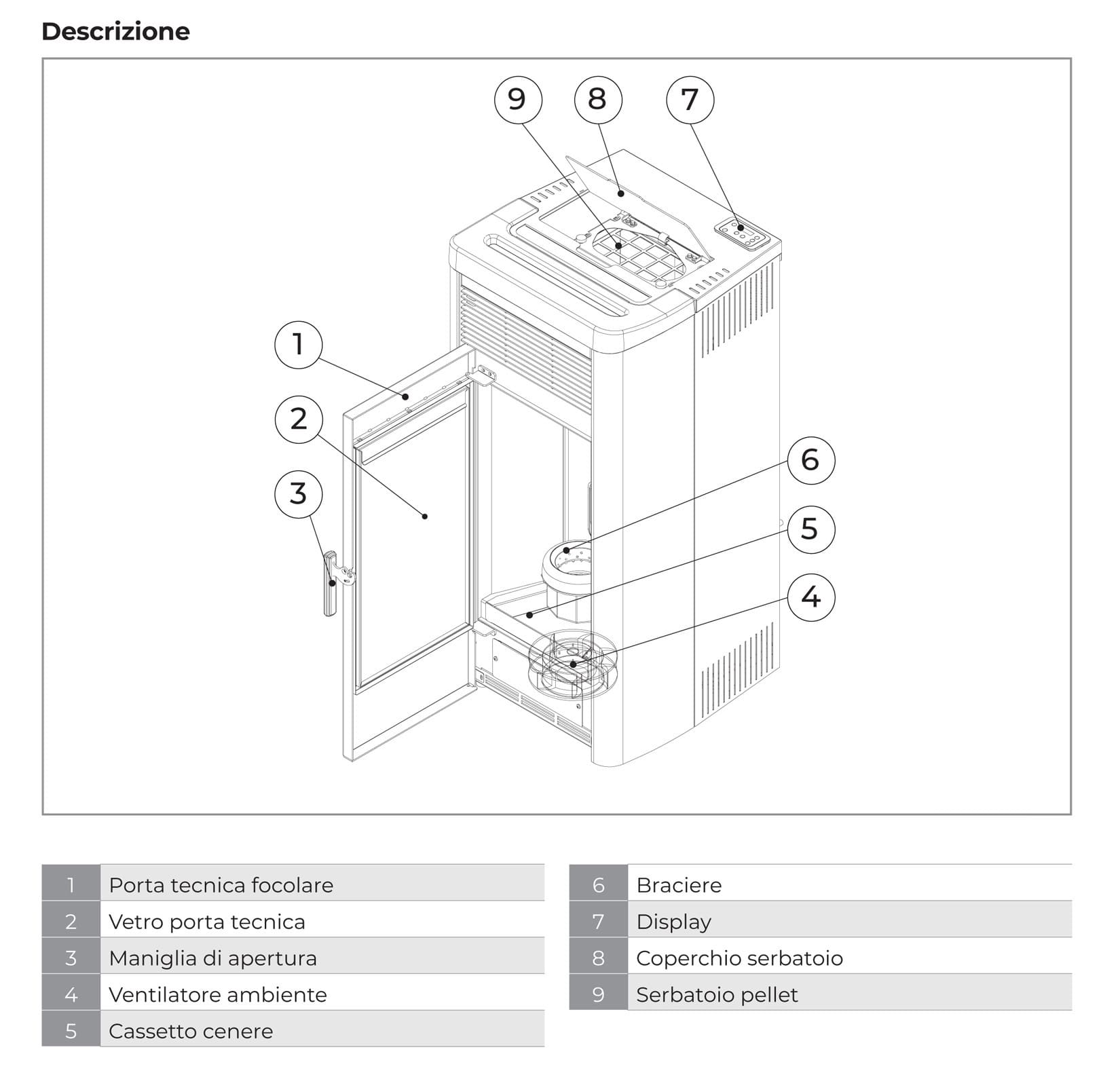 Descrizione

9 8 7

1

2

3

6

5

4

| 1 | Porta tecnica focolare |
|---|---|
| 2 | Vetro porta tecnica |
| 3 | Maniglia di apertura |
| 4 | Ventilatore ambiente |
| 5 | Cassetto cenere |

| 6 | Braciere |
|---|---|
| 7 | Display |
| 8 | Coperchio serbatoio |
| 9 | Serbatoio pellet |