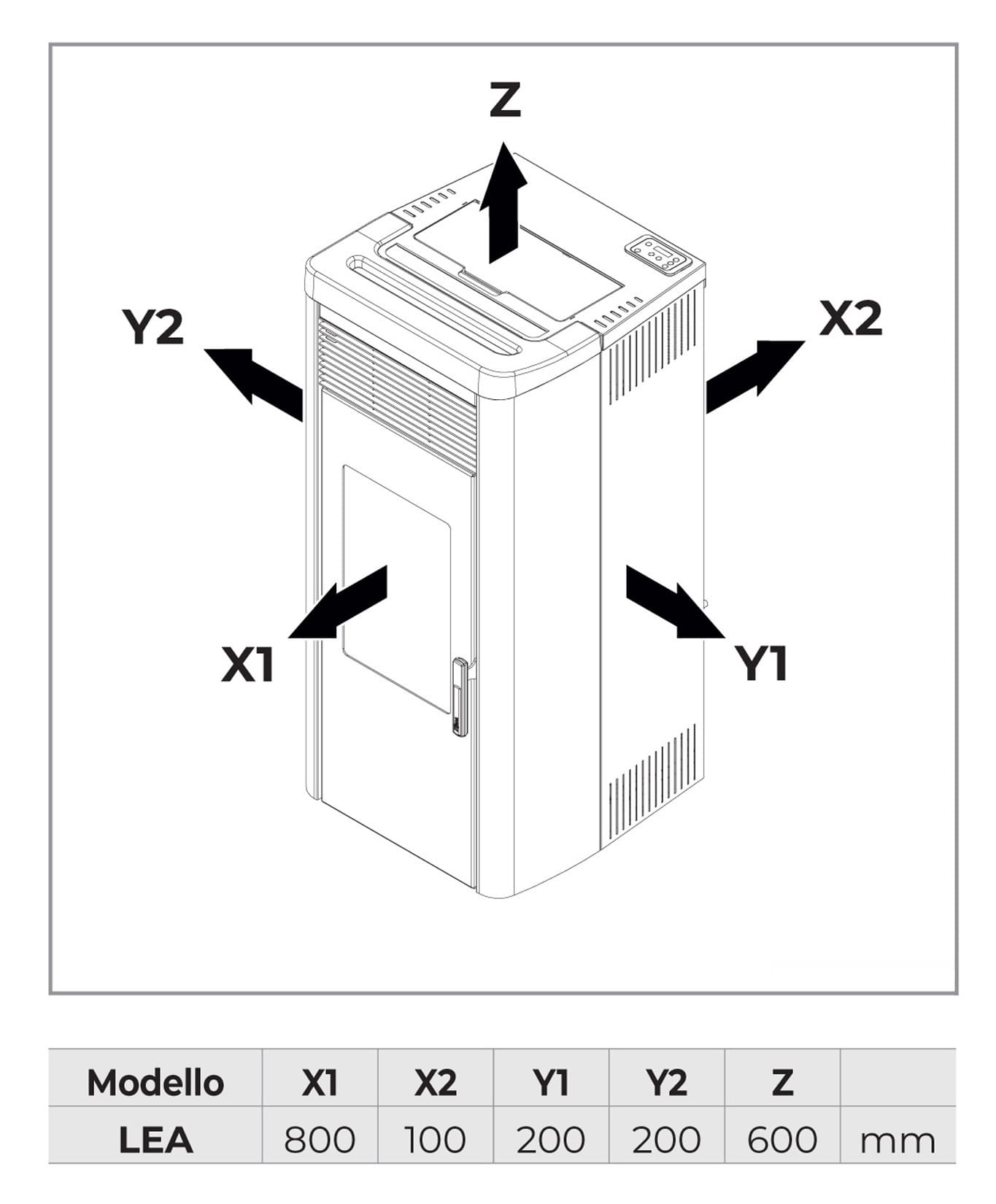 Z

Y2

X2

X1

Y1

| Modello | X1 | X2 | Y1 | Y2 | Z |  |
|---|---|---|---|---|---|---|
| LEA | 800 | 100 | 200 | 200 | 600 | mm |