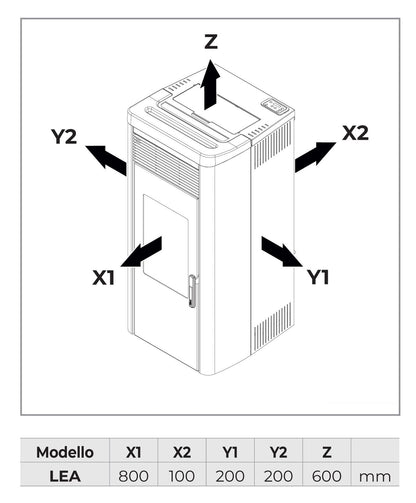 Z

Y2

X2

X1

Y1

| Modello | X1 | X2 | Y1 | Y2 | Z | |
|---|---|---|---|---|---|---|
| LEA | 800 | 100 | 200 | 200 | 600 | mm |