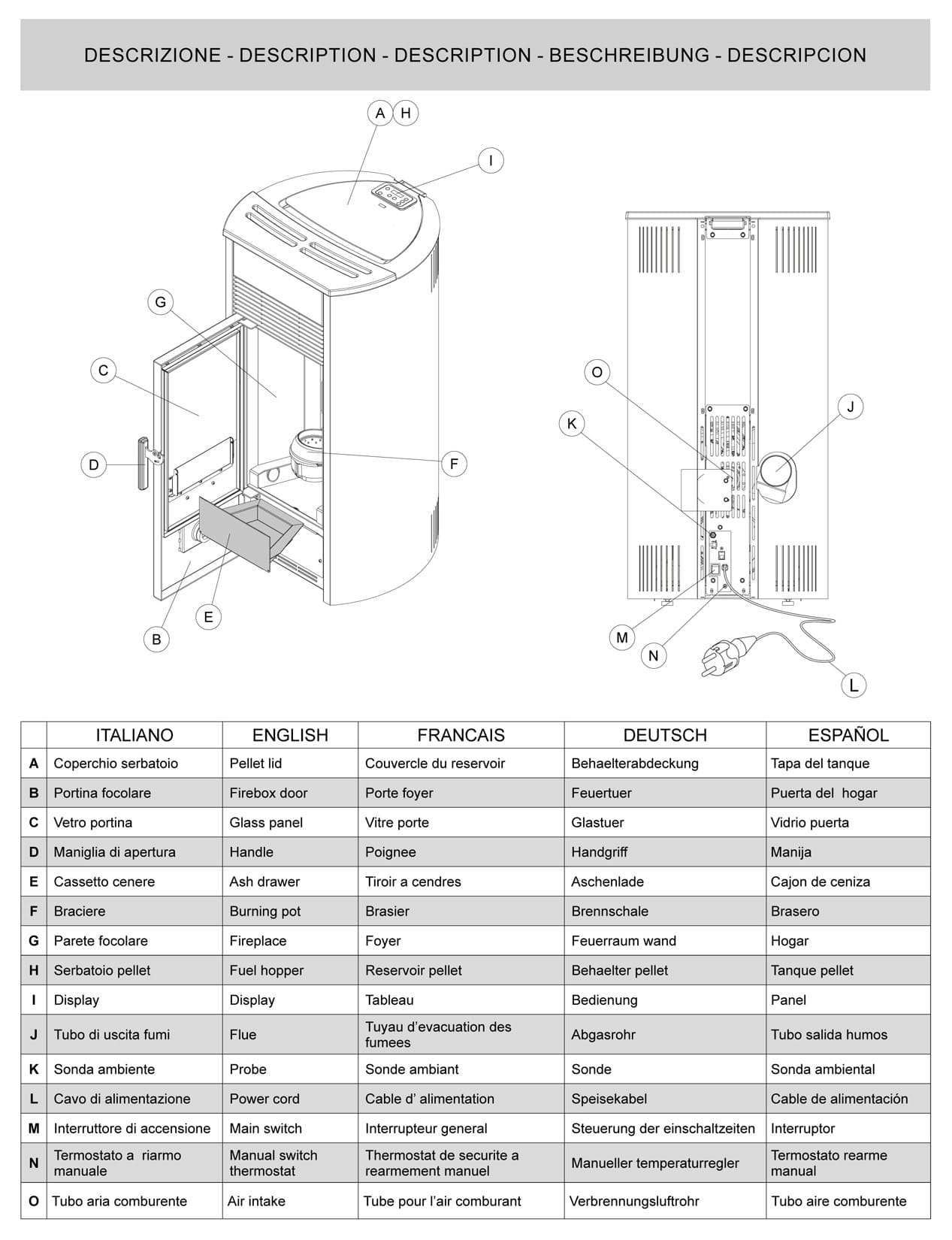 DESCRIZIONE - DESCRIPTION - DESCRIPTION - BESCHREIBUNG - DESCRIPCION

A H
I
G
C
D
F
E
B
O
K
J
M
N
L

| | ITALIANO | ENGLISH | FRANCAIS | DEUTSCH | ESPAÑOL |
|---|---|---|---|---|---|
| A | Coperchio serbatoio | Pellet lid | Couvercle du reservoir | Behaelterabdeckung | Tapa del tanque |
| B | Portina focolare | Firebox door | Porte foyer | Feuertuer | Puerta del hogar |
| C | Vetro portina | Glass panel | Vitre porte | Glastuer | Vidrio puerta |
| D | Maniglia di apertura | Handle | Poignee | Handgriff | Manija |
| E | Cassetto cenere | Ash drawer | Tiroir a cendres | Aschenlade | Cajon de ceniza |
| F | Braciere | Burning pot | Brasier | Brennschale | Brasero |
| G | Parete focolare | Fireplace | Foyer | Feuerraum wand | Hogar |
| H | Serbatoio pellet | Fuel hopper | Reservoir pellet | Behaelter pellet | Tanque pellet |
| I | Display | Display | Tableau | Bedienung | Panel |
| J | Tubo di uscita fumi | Flue | Tuyau d'evacuation des fumees | Abgasrohr | Tubo salida humos |
| K | Sonda ambiente | Probe | Sonde ambiant | Sonde | Sonda ambiental |
| L | Cavo di alimentazione | Power cord | Cable d' alimentation | Speisekabel | Cable de alimentación |
| M | Interruttore di accensione | Main switch | Interrupteur general | Steuerung der einschaltzeiten | Interruptor |
| N | Termostato a riarmo manuale | Manual switch thermostat | Thermostat de securite a rearmement manuel | Manueller temperaturregler | Termostato rearme manual |
| O | Tubo aria comburente | Air intake | Tube pour l'air comburant | Verbrennungsluftrohr | Tubo aire comburente |