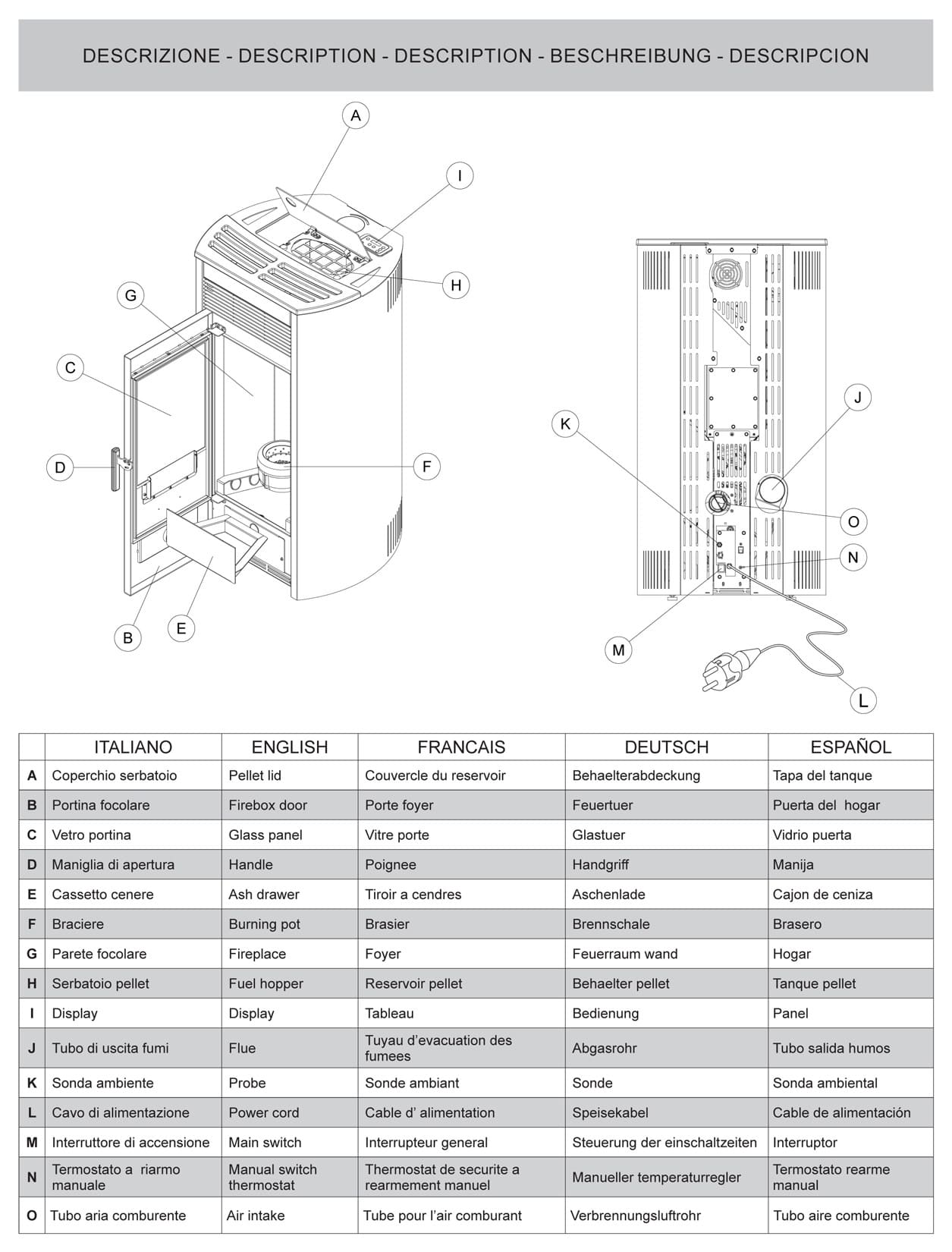 DESCRIZIONE - DESCRIPTION - DESCRIPTION - BESCHREIBUNG - DESCRIPCION

A
I
H
G
C
D
F
B
E
K
J
O
N
M
L

| | ITALIANO | ENGLISH | FRANCAIS | DEUTSCH | ESPAÑOL |
|---|---|---|---|---|---|
| A | Coperchio serbatoio | Pellet lid | Couvercle du reservoir | Behaelterabdeckung | Tapa del tanque |
| B | Portina focolare | Firebox door | Porte foyer | Feuertuer | Puerta del hogar |
| C | Vetro portina | Glass panel | Vitre porte | Glastuer | Vidrio puerta |
| D | Maniglia di apertura | Handle | Poignee | Handgriff | Manija |
| E | Cassetto cenere | Ash drawer | Tiroir a cendres | Aschenlade | Cajon de ceniza |
| F | Braciere | Burning pot | Brasier | Brennschale | Brasero |
| G | Parete focolare | Fireplace | Foyer | Feuerraum wand | Hogar |
| H | Serbatoio pellet | Fuel hopper | Reservoir pellet | Behaelter pellet | Tanque pellet |
| I | Display | Display | Tableau | Bedienung | Panel |
| J | Tubo di uscita fumi | Flue | Tuyau d'evacuation des fumees | Abgasrohr | Tubo salida humos |
| K | Sonda ambiente | Probe | Sonde ambiant | Sonde | Sonda ambiental |
| L | Cavo di alimentazione | Power cord | Cable d' alimentation | Speisekabel | Cable de alimentación |
| M | Interruttore di accensione | Main switch | Interrupteur general | Steuerung der einschaltzeiten | Interruptor |
| N | Termostato a riarmo manuale | Manual switch thermostat | Thermostat de securite a rearmement manuel | Manueller temperaturregler | Termostato rearme manual |
| O | Tubo aria comburente | Air intake | Tube pour l'air comburant | Verbrennungsluftrohr | Tubo aire comburente |