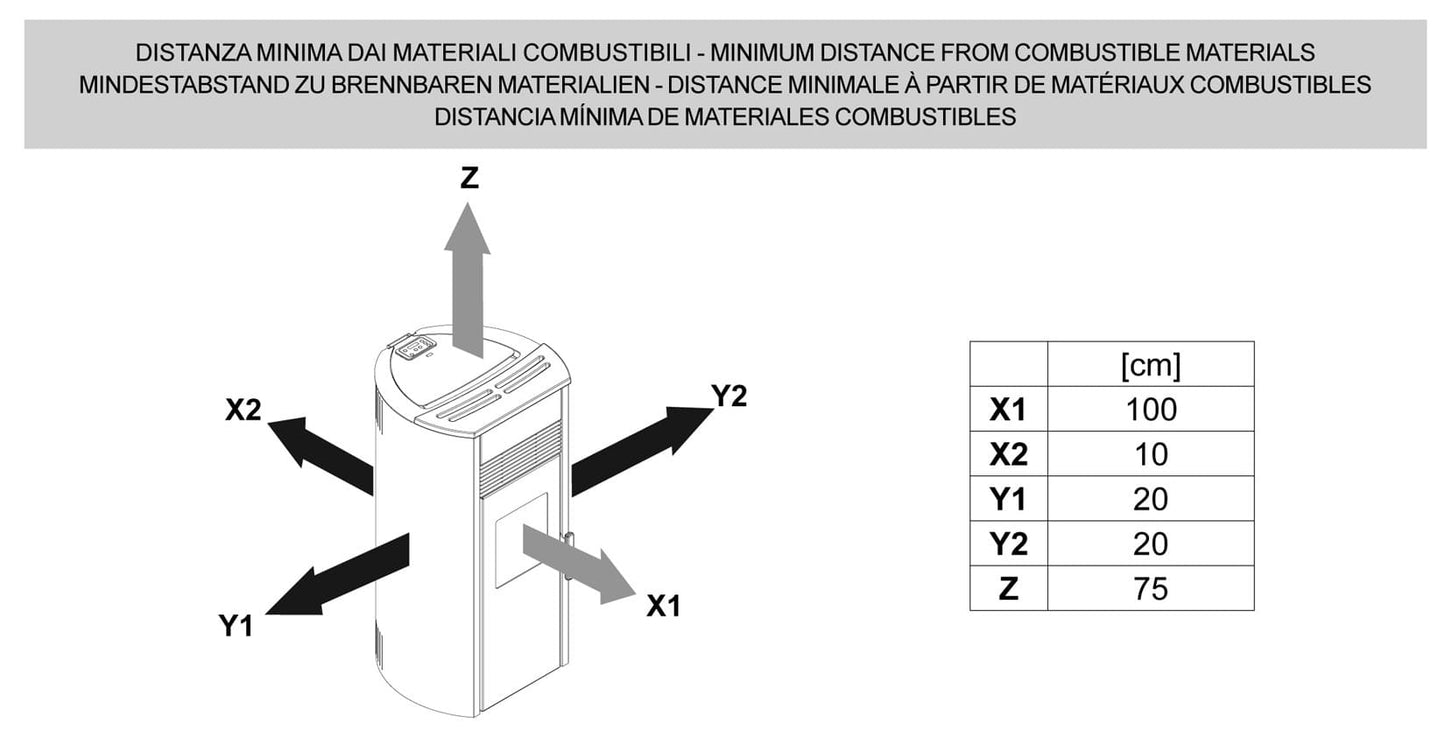 DISTANZA MINIMA DAI MATERIALI COMBUSTIBILI - MINIMUM DISTANCE FROM COMBUSTIBLE MATERIALS
MINDESTABSTAND ZU BRENNBAREN MATERIALIEN - DISTANCE MINIMALE À PARTIR DE MATÉRIAUX COMBUSTIBLES
DISTANCIA MÍNIMA DE MATERIALES COMBUSTIBLES

Z

X2

Y2

Y1

X1

| | [cm] |
|---|---|
| X1 | 100 |
| X2 | 10 |
| Y1 | 20 |
| Y2 | 20 |
| Z | 75 |