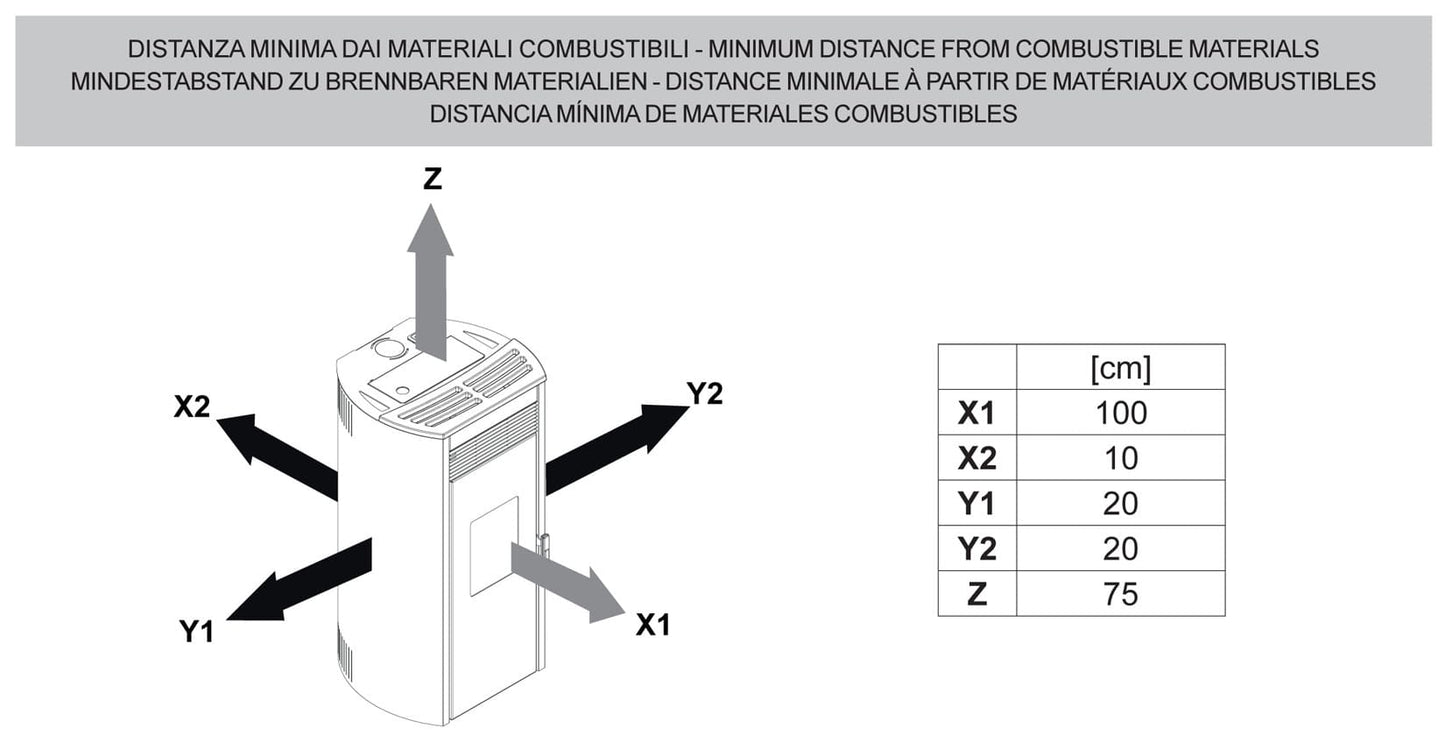 DISTANZA MINIMA DAI MATERIALI COMBUSTIBILI - MINIMUM DISTANCE FROM COMBUSTIBLE MATERIALS
MINDESTABSTAND ZU BRENNBAREN MATERIALIEN - DISTANCE MINIMALE À PARTIR DE MATÉRIAUX COMBUSTIBLES
DISTANCIA MÍNIMA DE MATERIALES COMBUSTIBLES

Z
X2
Y2
Y1
X1

| | [cm] |
|---|---|
| X1 | 100 |
| X2 | 10 |
| Y1 | 20 |
| Y2 | 20 |
| Z | 75 |