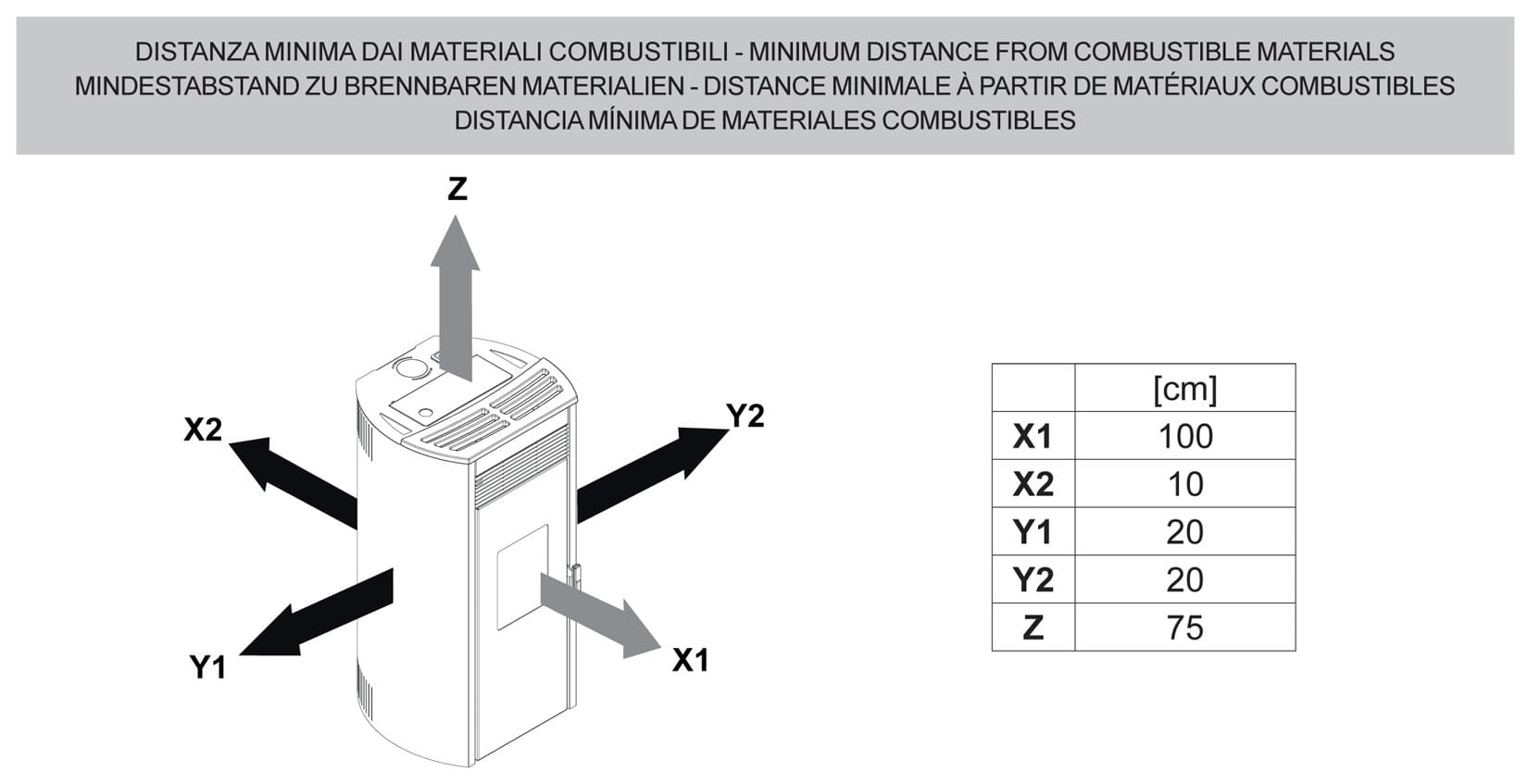 DISTANZA MINIMA DAI MATERIALI COMBUSTIBILI - MINIMUM DISTANCE FROM COMBUSTIBLE MATERIALS
MINDESTABSTAND ZU BRENNBAREN MATERIALIEN - DISTANCE MINIMALE À PARTIR DE MATÉRIAUX COMBUSTIBLES
DISTANCIA MÍNIMA DE MATERIALES COMBUSTIBLES

Z
X2
Y2
Y1
X1

| | [cm] |
|---|---|
| X1 | 100 |
| X2 | 10 |
| Y1 | 20 |
| Y2 | 20 |
| Z | 75 |