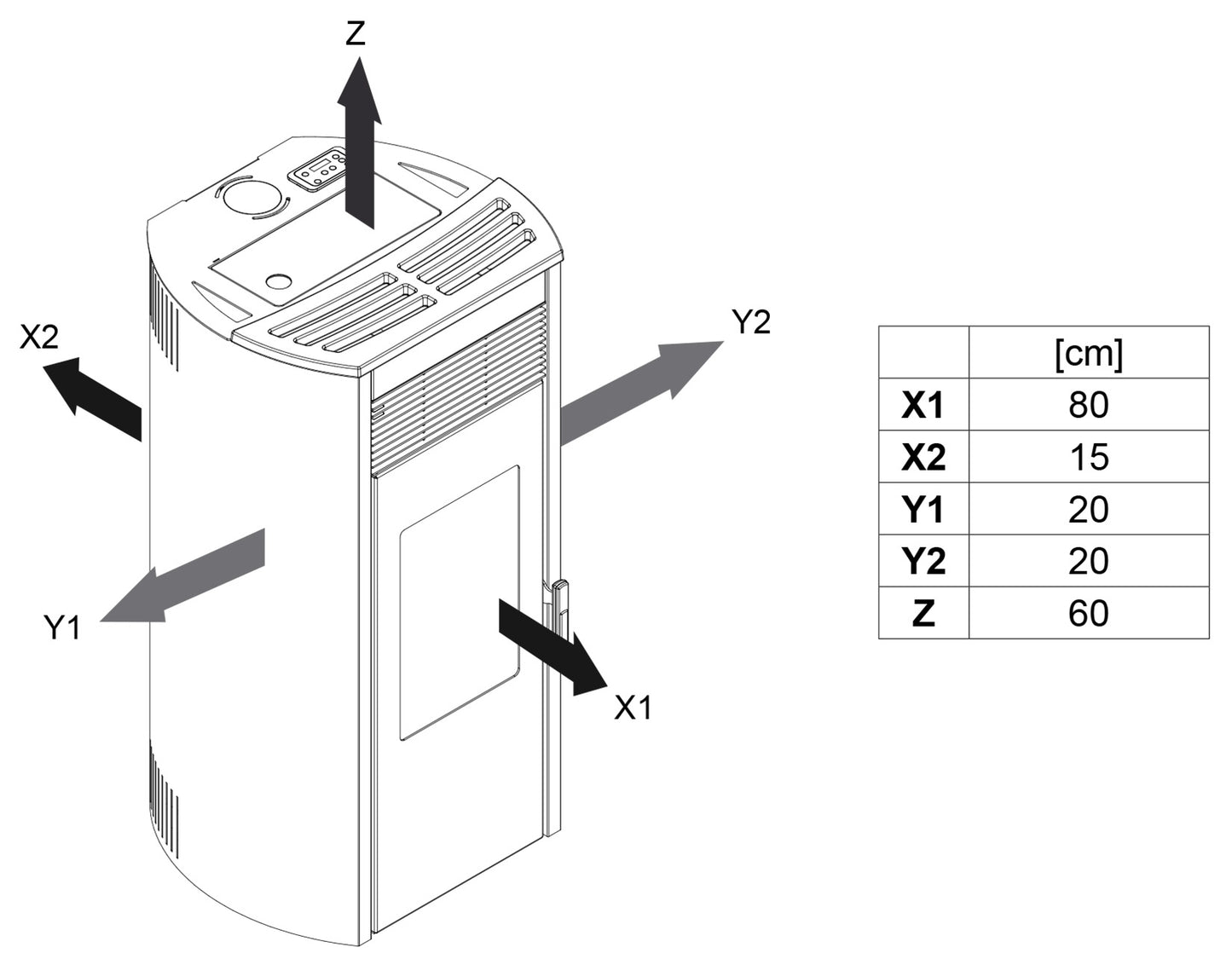 Z

X2

Y2

Y1

X1

| | [cm] |
|---|---|
| **X1** | 80 |
| **X2** | 15 |
| **Y1** | 20 |
| **Y2** | 20 |
| **Z** | 60 |